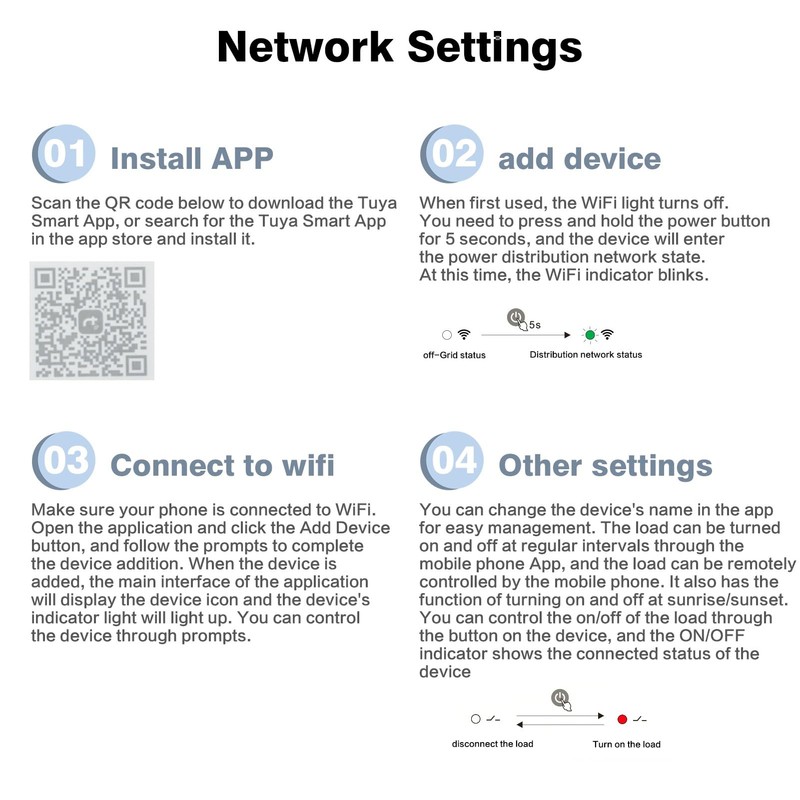 Network Settings

01 Install APP

Scan the QR code below to download the Tuya Smart App, or search for the Tuya Smart App in the app store and install it.

02 add device

When first used, the WiFi light turns off. You need to press and hold the power button for 5 seconds, and the device will enter the power distribution network state. At this time, the WiFi indicator blinks.

5s

off-Grid status

Distribution network status

03 Connect to wifi

Make sure your phone is connected to WiFi. Open the application and click the Add Device button, and follow the prompts to complete the device addition. When the device is added, the main interface of the application will display the device icon and the device's indicator light will light up. You can control the device through prompts.

04 Other settings

You can change the device's name in the app for easy management. The load can be turned on and off at regular intervals through the mobile phone App, and the load can be remotely controlled by the mobile phone. It also has the function of turning on and off at sunrise/sunset. You can control the on/off of the load through the button on the device, and the ON/OFF indicator shows the connected status of the device

disconnect the load

Turn on the load