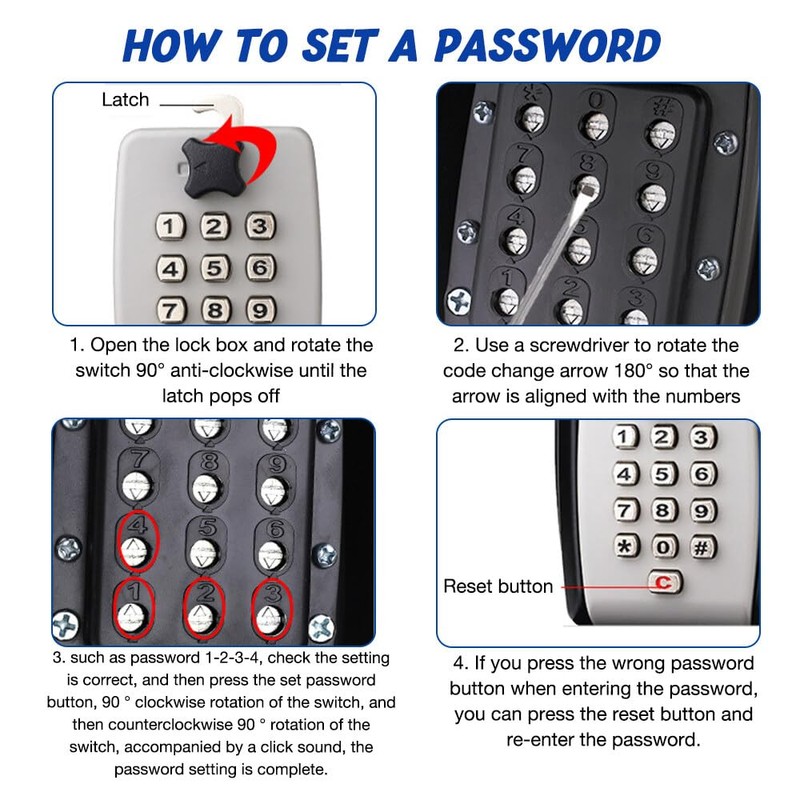 HOW TO SET A PASSWORD

Latch

1 2 3
4 5 6
7 8 9

1. Open the lock box and rotate the switch 90° anti-clockwise until the latch pops off

* 0 #
7 8 9
4 5 6
1 2 3

2. Use a screwdriver to rotate the code change arrow 180° so that the arrow is aligned with the numbers

7 8 9
4 5 6
1 2 3

3. such as password 1-2-3-4, check the setting is correct, and then press the set password button, 90 ° clockwise rotation of the switch, and then counterclockwise 90 ° rotation of the switch, accompanied by a click sound, the password setting is complete.

1 2 3
4 5 6
7 8 9
* 0 #
C

Reset button

4. If you press the wrong password button when entering the password, you can press the reset button and re-enter the password.