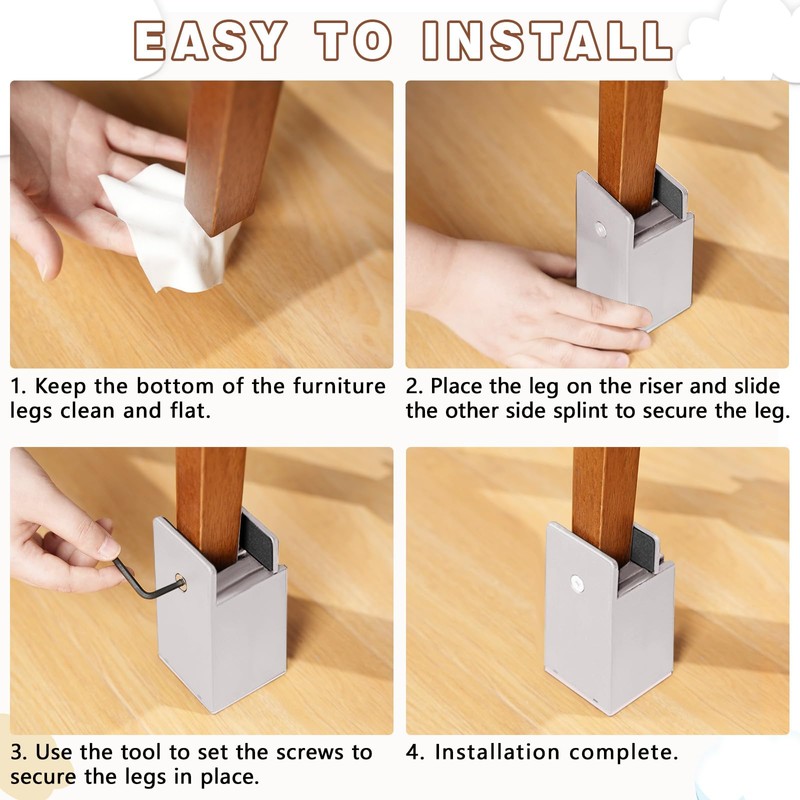 EASY TO INSTALL

1. Keep the bottom of the furniture legs clean and flat.

2. Place the leg on the riser and slide the other side splint to secure the leg.

3. Use the tool to set the screws to secure the legs in place.

4. Installation complete.