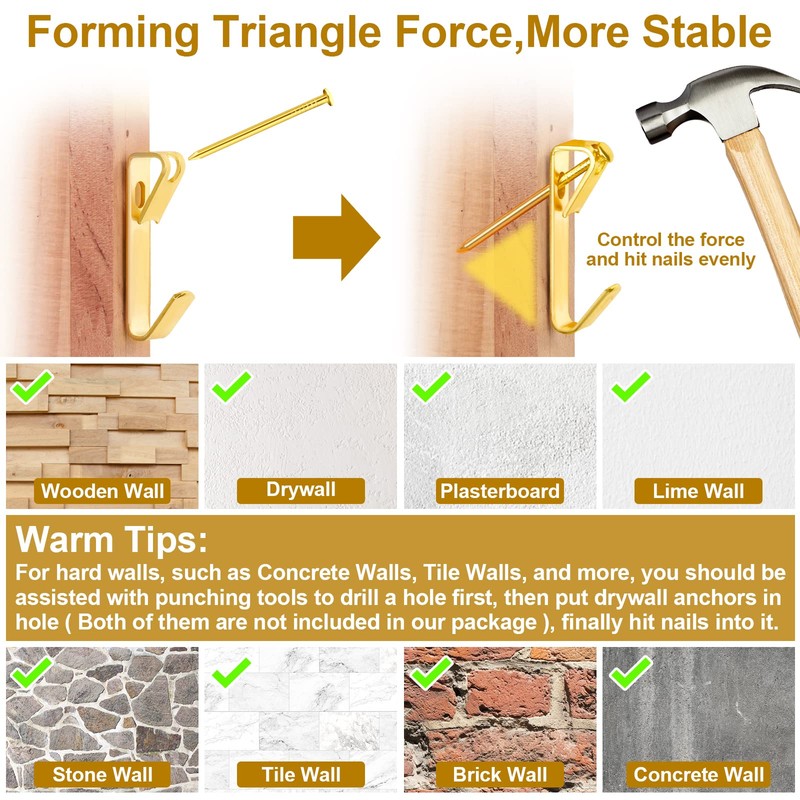 Forming Triangle Force,More Stable

Control the force and hit nails evenly

Wooden Wall

Drywall

Plasterboard

Lime Wall

Warm Tips:

For hard walls, such as Concrete Walls, Tile Walls, and more, you should be assisted with punching tools to drill a hole first, then put drywall anchors in hole ( Both of them are not included in our package ), finally hit nails into it.

Stone Wall

Tile Wall

Brick Wall

Concrete Wall