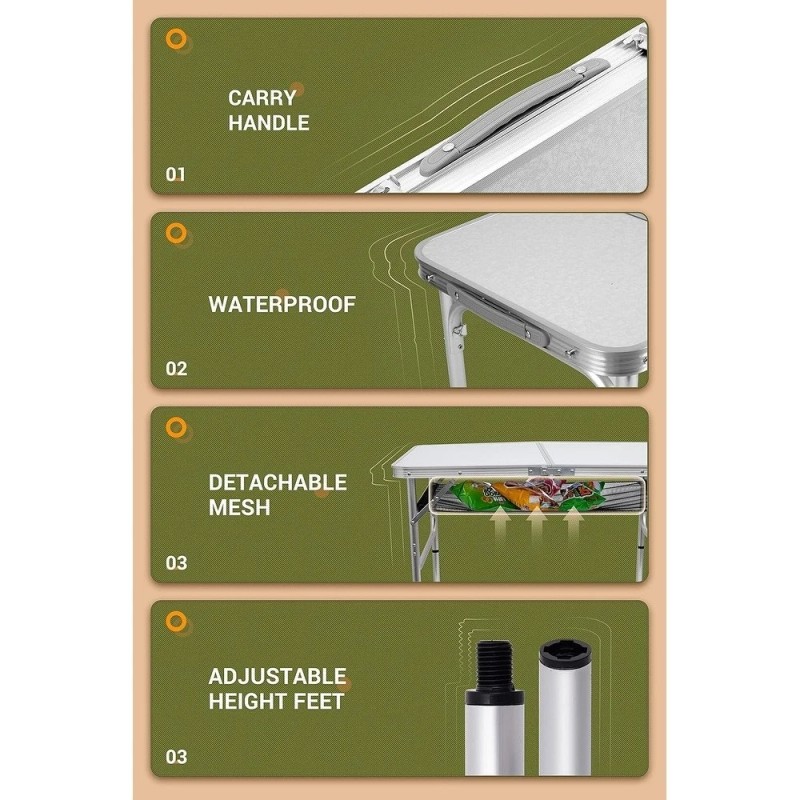 CARRY HANDLE

01

WATERPROOF

02

DETACHABLE MESH

03

ADJUSTABLE HEIGHT FEET

03