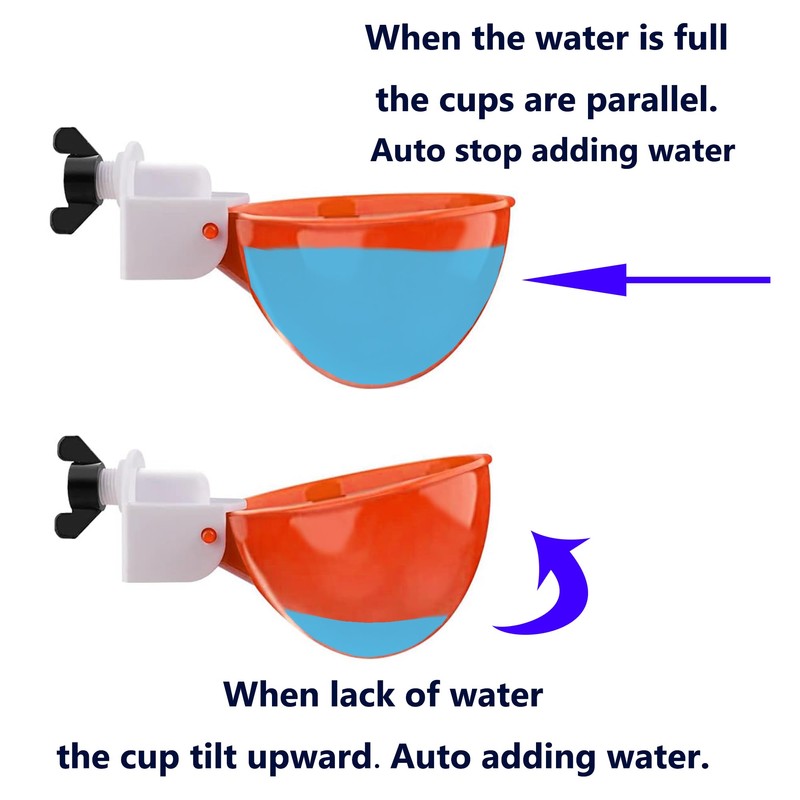 When the water is full
the cups are parallel.
Auto stop adding water

When lack of water
the cup tilt upward. Auto adding water.