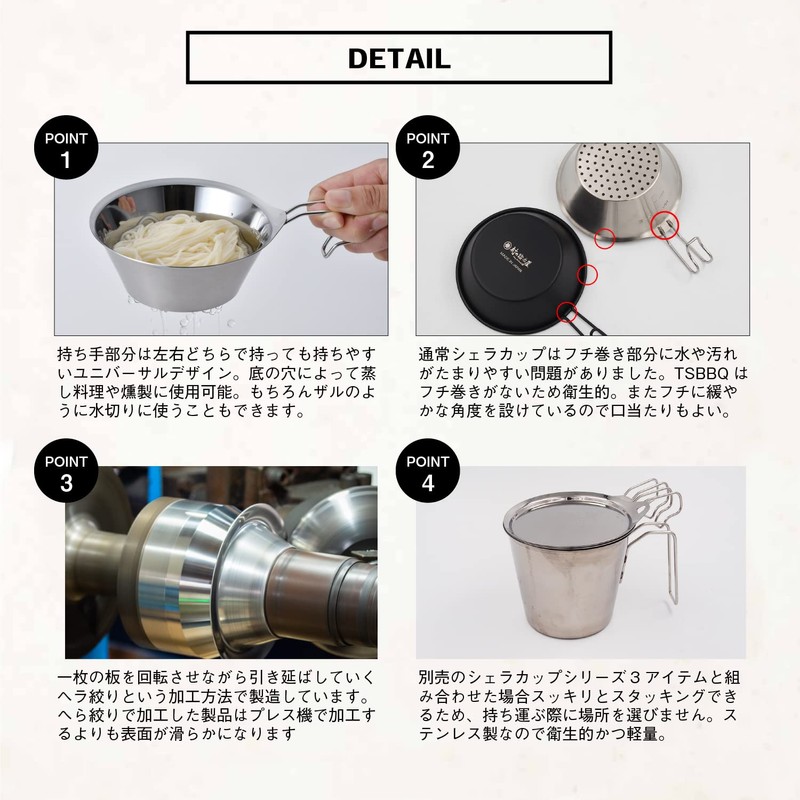 DETAIL

POINT 1

持ち手部分は左右どちらで持っても持ちやすいユニバーサルデザイン。底の穴によって蒸し料理や燻製に使用可能。もちろんザルのように水切りに使うこともできます。

POINT 2

MADE IN JAPAN

通常シェラカップはフチ巻き部分に水や汚れがたまりやすい問題がありました。TSBBQ はフチ巻きがないため衛生的。またフチに緩やかな角度を設けているので口当たりもよい。

POINT 3

一枚の板を回転させながら引き延ばしていくヘラ絞りという加工方法で製造しています。へら絞りで加工した製品はプレス機で加工するよりも表面が滑らかになります

POINT 4

別売のシェラカップシリーズ３アイテムと組み合わせた場合スッキリとスタッキングできるため、持ち運ぶ際に場所を選びません。ステンレス製なので衛生的かつ軽量。