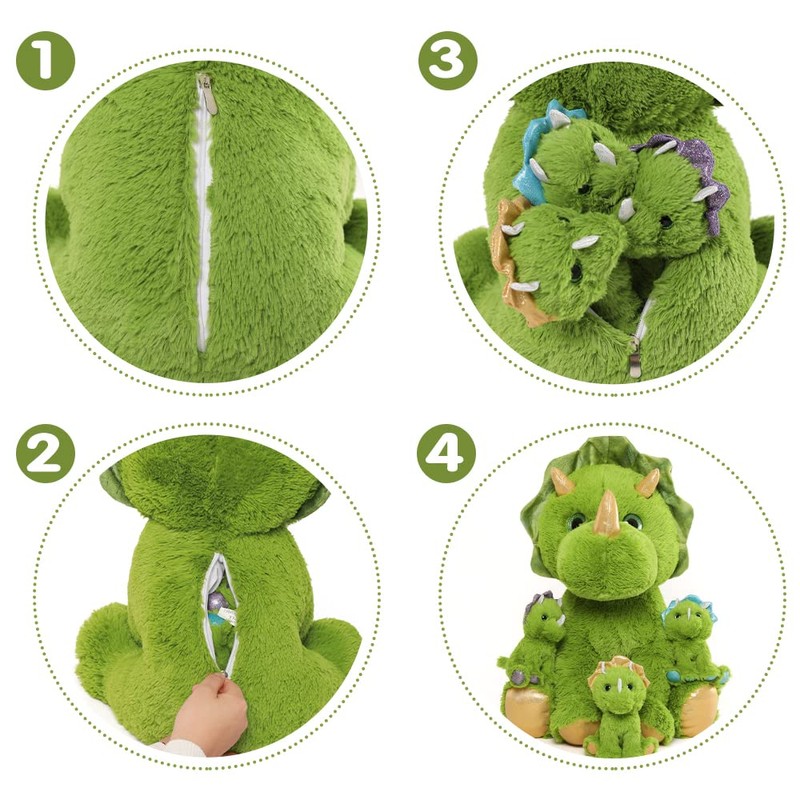 1

3

2

4