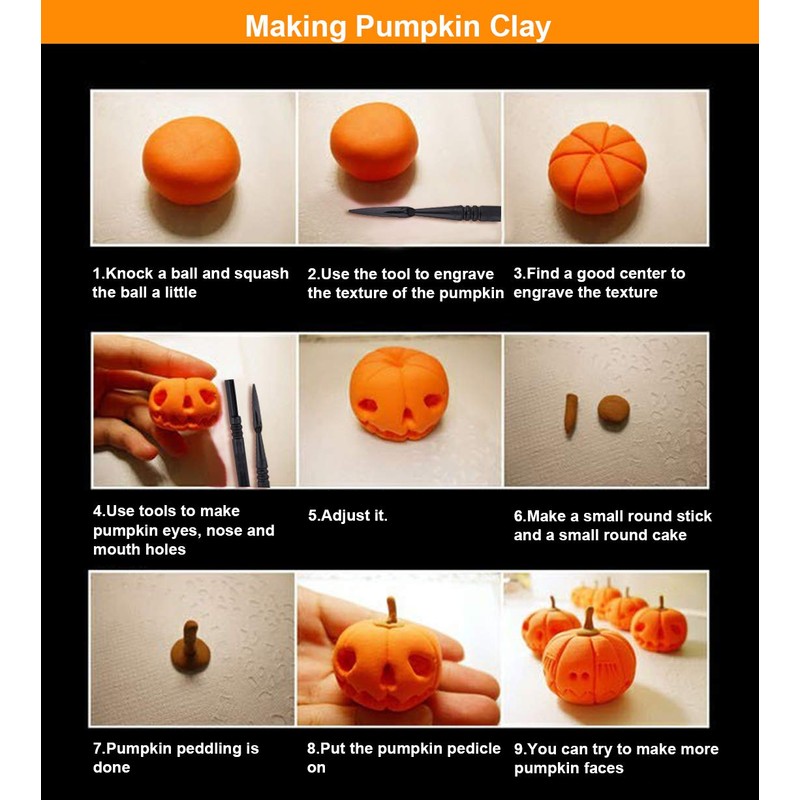 Making Pumpkin Clay

1.Knock a ball and squash the ball a little

2.Use the tool to engrave the texture of the pumpkin

3.Find a good center to engrave the texture

4.Use tools to make pumpkin eyes, nose and mouth holes

5.Adjust it.

6.Make a small round stick and a small round cake

7.Pumpkin peddling is done

8.Put the pumpkin pedicle on

9.You can try to make more pumpkin faces