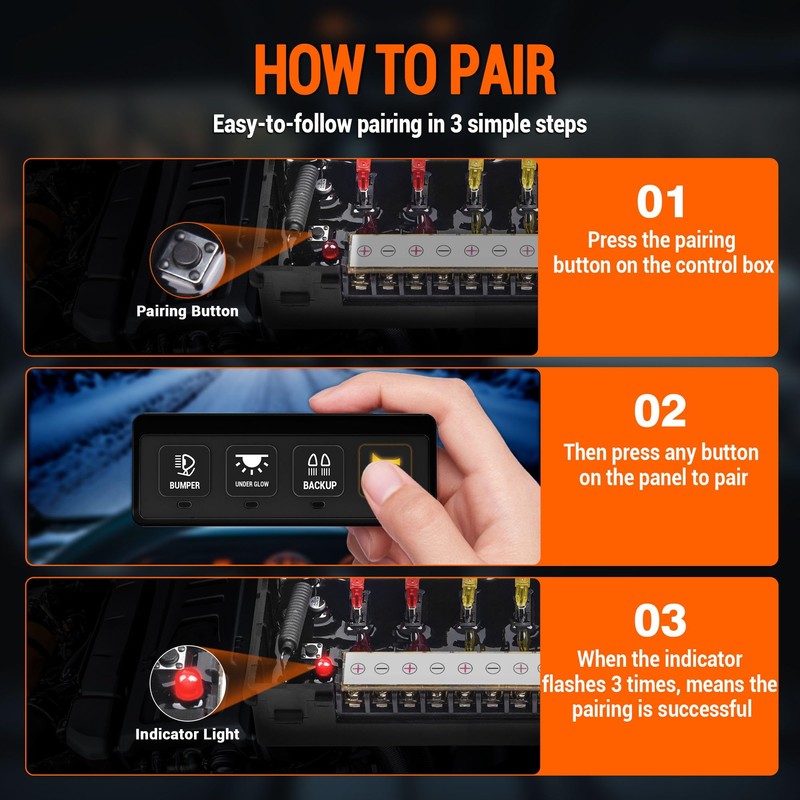 HOW TO PAIR

Easy-to-follow pairing in 3 simple steps

Pairing Button

01

Press the pairing button on the control box

BUMPER

UNDER GLOW

BACKUP

02

Then press any button on the panel to pair

Indicator Light

03

When the indicator flashes 3 times, means the pairing is successful