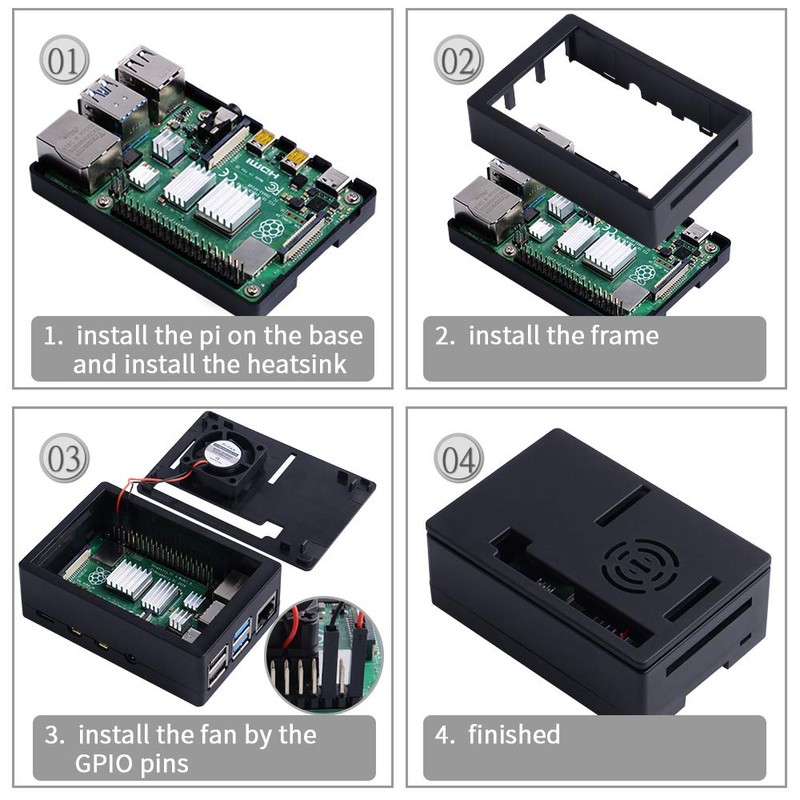 01

1. install the pi on the base and install the heatsink

02

2. install the frame

03

3. install the fan by the GPIO pins

04

4. finished