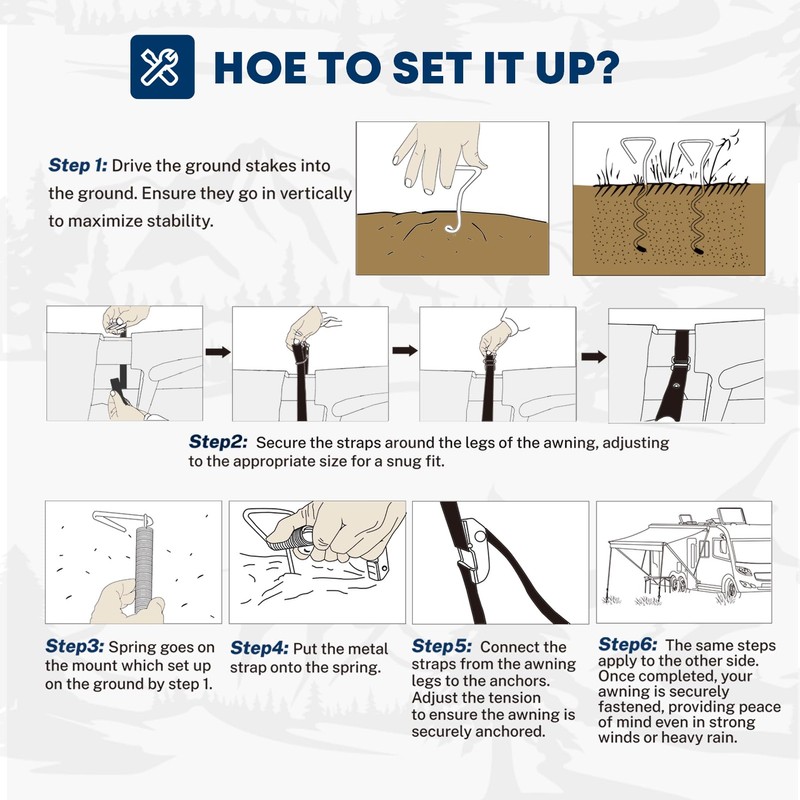 HOE TO SET IT UP?

Step 1: Drive the ground stakes into the ground. Ensure they go in vertically to maximize stability.

Step2: Secure the straps around the legs of the awning, adjusting to the appropriate size for a snug fit.

Step3: Spring goes on the mount which set up on the ground by step 1.

Step4: Put the metal strap onto the spring.

Step5: Connect the straps from the awning legs to the anchors. Adjust the tension to ensure the awning is securely anchored.

Step6: The same steps apply to the other side. Once completed, your awning is securely fastened, providing peace of mind even in strong winds or heavy rain.