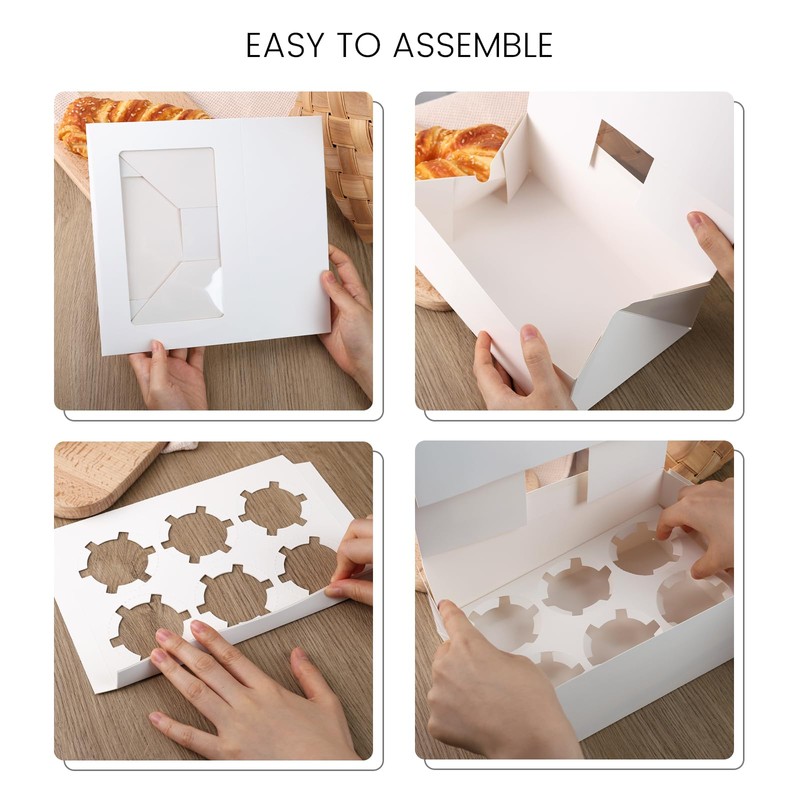 EASY TO ASSEMBLE