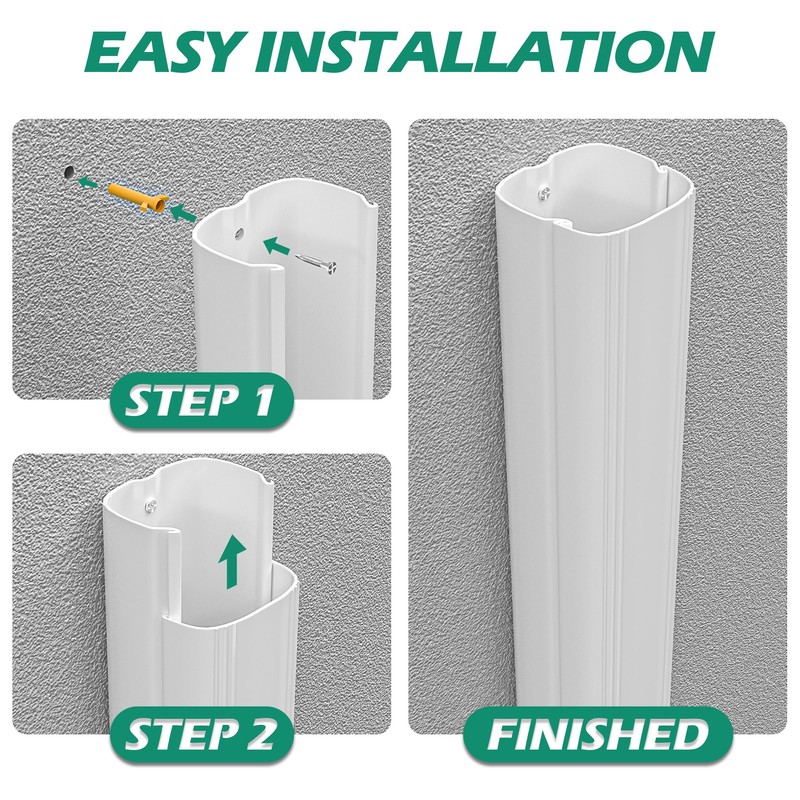 EASY INSTALLATION

STEP 1

STEP 2

FINISHED