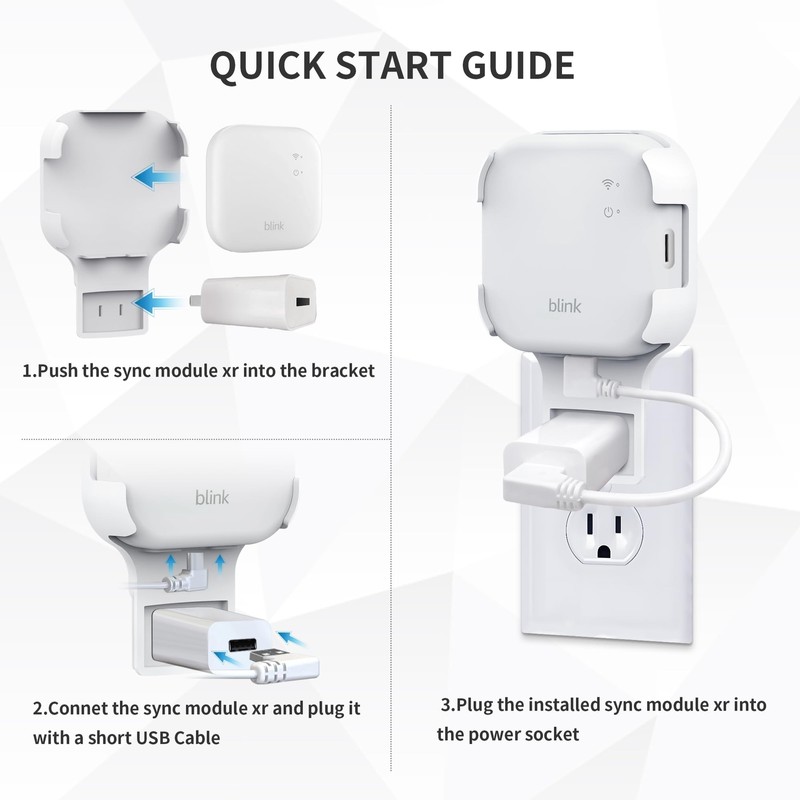 QUICK START GUIDE

blink

1.Push the sync module xr into the bracket

blink

2.Connet the sync module xr and plug it with a short USB Cable

blink

3.Plug the installed sync module xr into the power socket