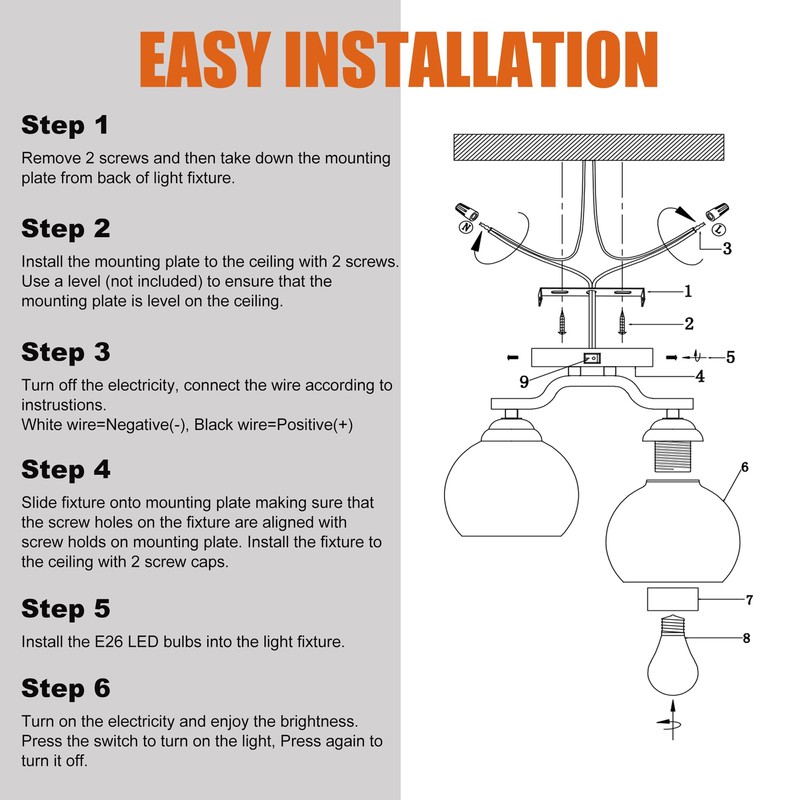 EASY INSTALLATION

Step 1

Remove 2 screws and then take down the mounting plate from back of light fixture.

Step 2

Install the mounting plate to the ceiling with 2 screws. Use a level (not included) to ensure that the mounting plate is level on the ceiling.

Step 3

Turn off the electricity, connect the wire according to instrustions.
White wire=Negative(-), Black wire=Positive(+)

Step 4

Slide fixture onto mounting plate making sure that the screw holes on the fixture are aligned with screw holds on mounting plate. Install the fixture to the ceiling with 2 screw caps.

Step 5

Install the E26 LED bulbs into the light fixture.

Step 6

Turn on the electricity and enjoy the brightness. Press the switch to turn on the light, Press again to turn it off.

N
L
3
1
2
5
9
4
6
7
8