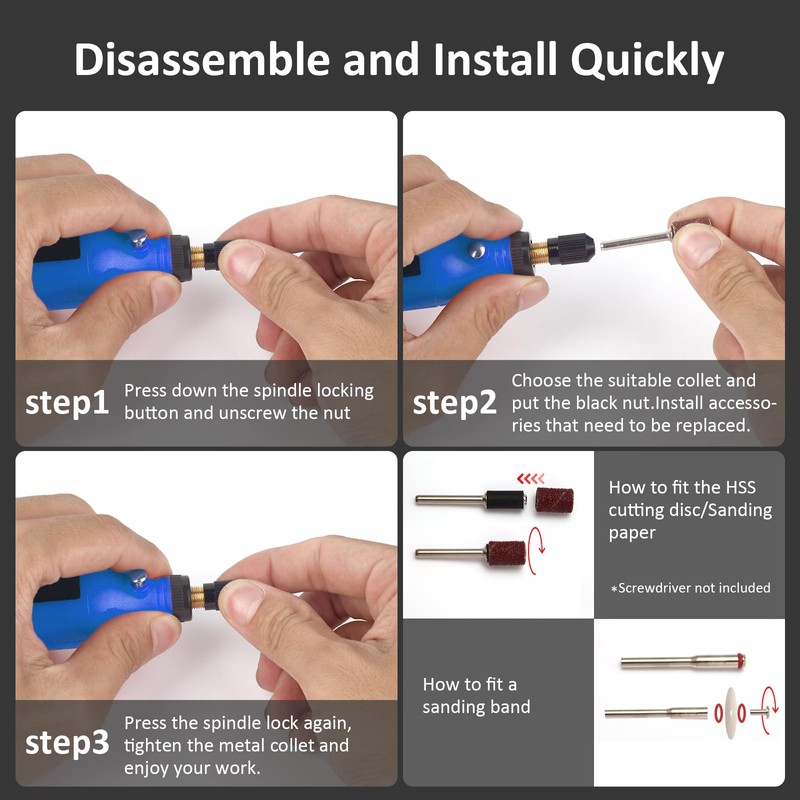 Disassemble and Install Quickly

step1 Press down the spindle locking button and unscrew the nut

step2 Choose the suitable collet and put the black nut.Install accessories that need to be replaced.

step3 Press the spindle lock again, tighten the metal collet and enjoy your work.

How to fit the HSS cutting disc/Sanding paper

*Screwdriver not included

How to fit a sanding band