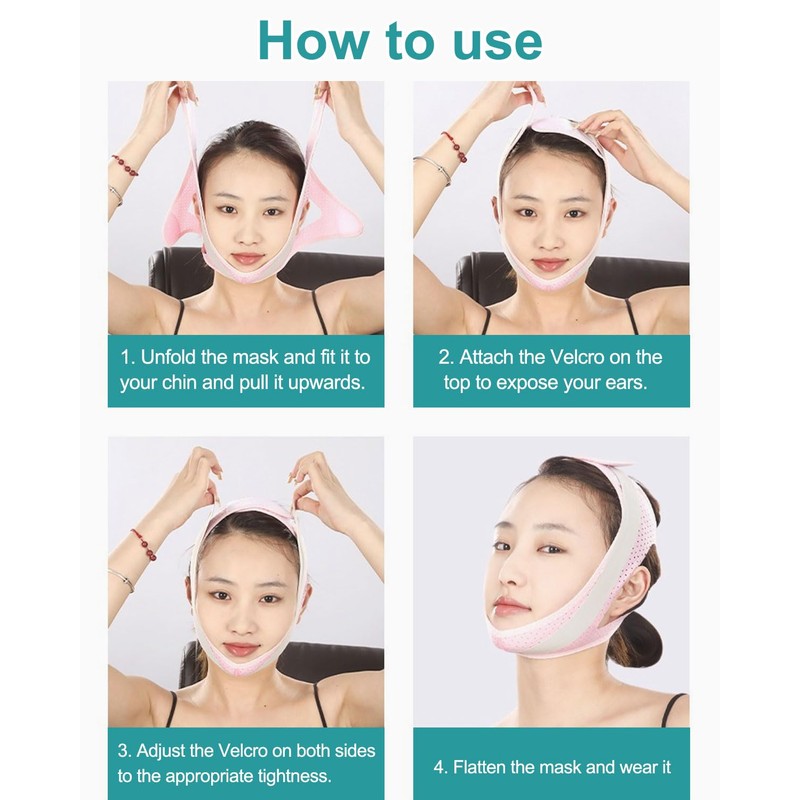 How to use

1. Unfold the mask and fit it to your chin and pull it upwards.

2. Attach the Velcro on the top to expose your ears.

3. Adjust the Velcro on both sides to the appropriate tightness.

4. Flatten the mask and wear it