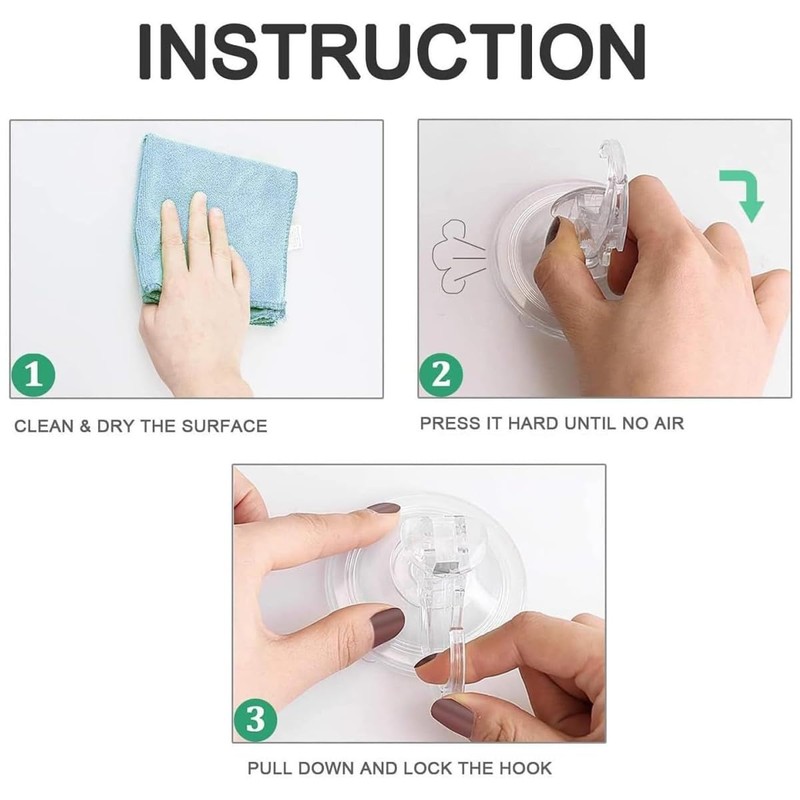 INSTRUCTION

1

CLEAN & DRY THE SURFACE

2

PRESS IT HARD UNTIL NO AIR

3

PULL DOWN AND LOCK THE HOOK