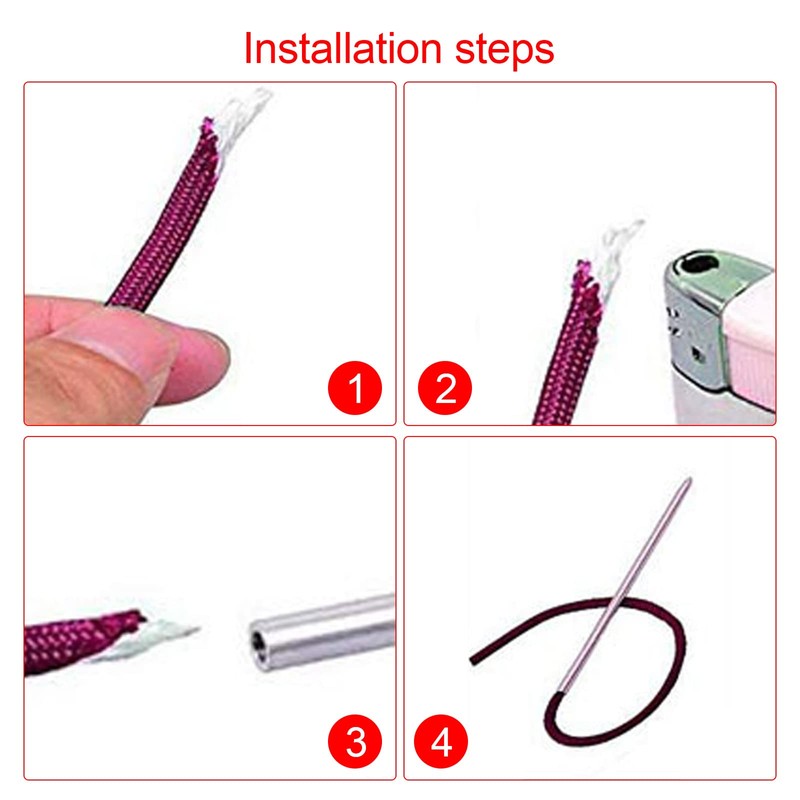 Installation steps

1

2

3

4