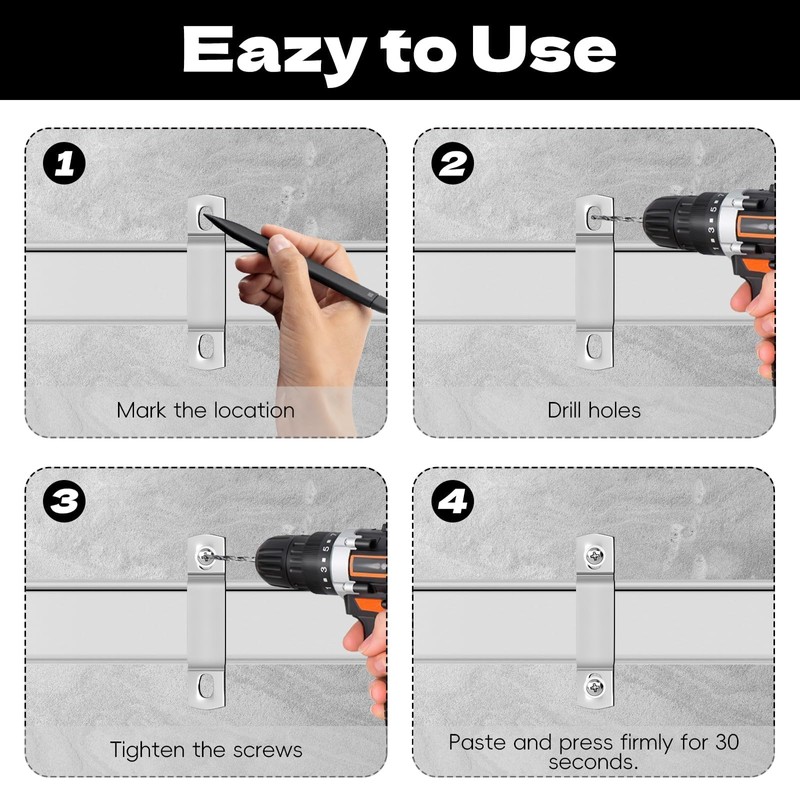 Eazy to Use

1
Mark the location

2
Drill holes

3
Tighten the screws

4
Paste and press firmly for 30 seconds.