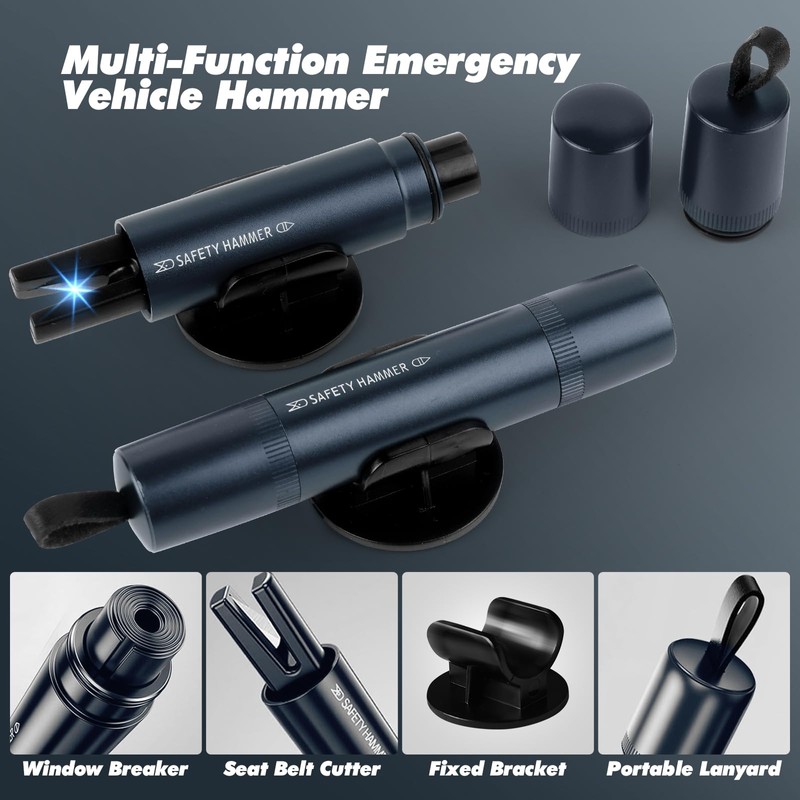 Multi-Function Emergency Vehicle Hammer

SAFETY HAMMER

SAFETY HAMMER

SAFETY HAMMER

Window Breaker

Seat Belt Cutter

Fixed Bracket

Portable Lanyard