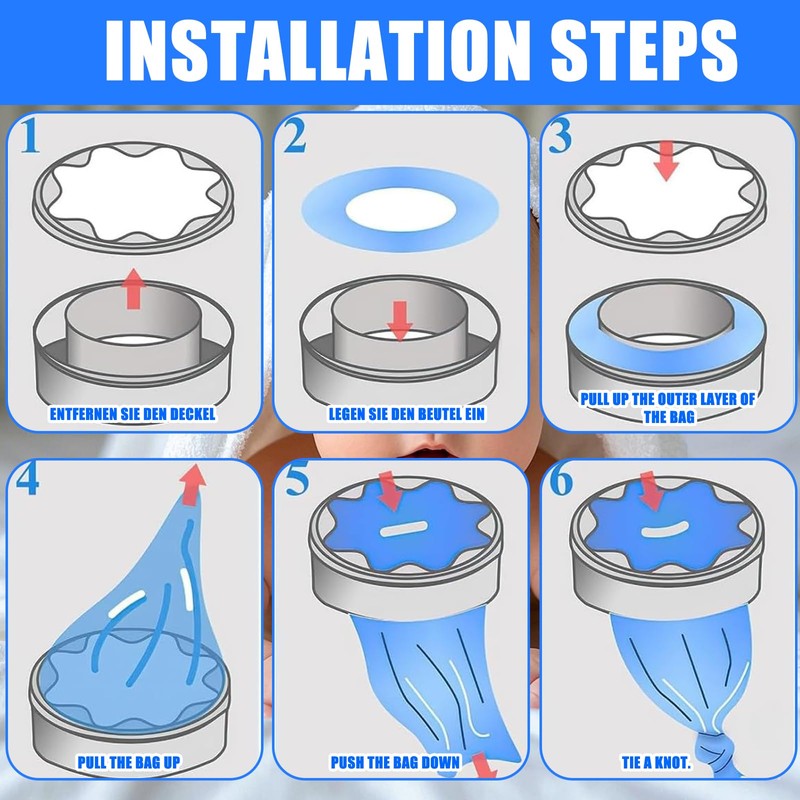 INSTALLATION STEPS

1
ENTFERNEN SIE DEN DECKEL

2
LEGEN SIE DEN BEUTEL EIN

3
PULL UP THE OUTER LAYER OF THE BAG

4
PULL THE BAG UP

5
PUSH THE BAG DOWN

6
TIE A KNOT.