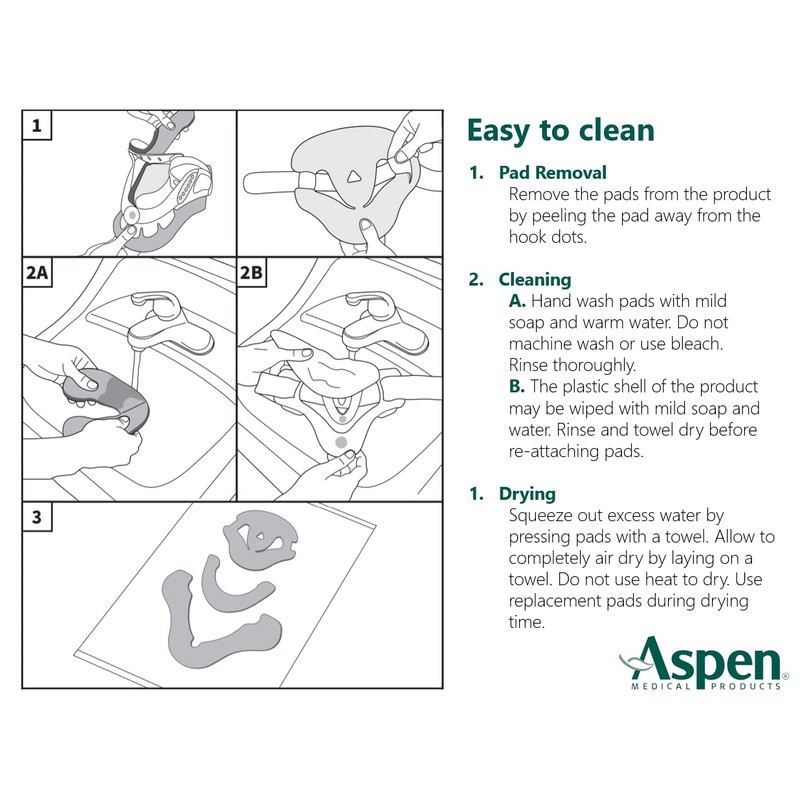 1

2A

2B

3

Easy to clean

1. Pad Removal
Remove the pads from the product by peeling the pad away from the hook dots.

2. Cleaning
A. Hand wash pads with mild soap and warm water. Do not machine wash or use bleach. Rinse thoroughly.
B. The plastic shell of the product may be wiped with mild soap and water. Rinse and towel dry before re-attaching pads.

1. Drying
Squeeze out excess water by pressing pads with a towel. Allow to completely air dry by laying on a towel. Do not use heat to dry. Use replacement pads during drying time.

Aspen®
MEDICAL PRODUCTS