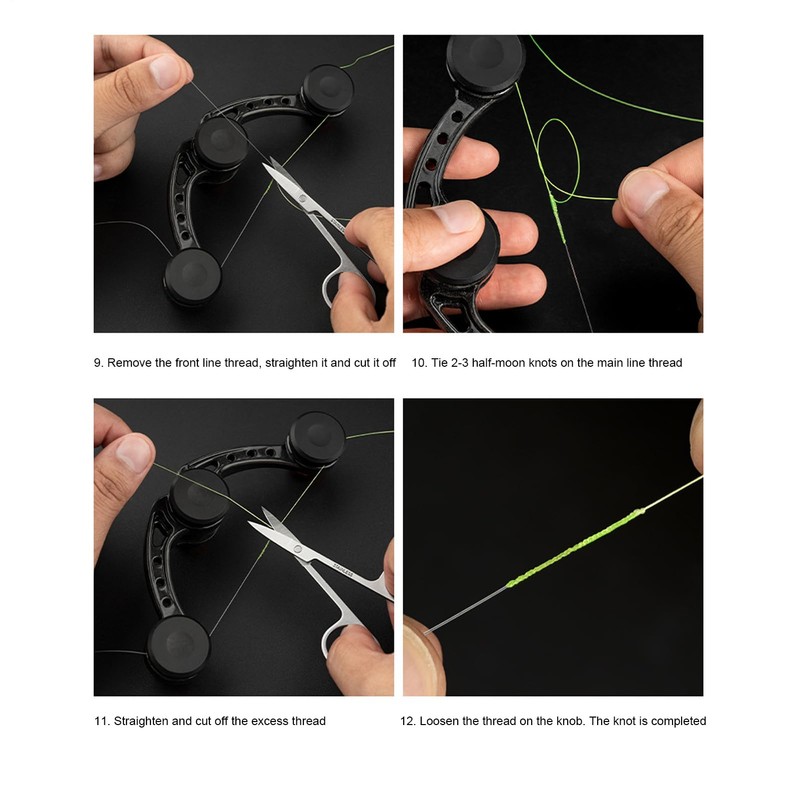 9. Remove the front line thread, straighten it and cut it off

10. Tie 2-3 half-moon knots on the main line thread

STAINLESS

11. Straighten and cut off the excess thread

12. Loosen the thread on the knob. The knot is completed