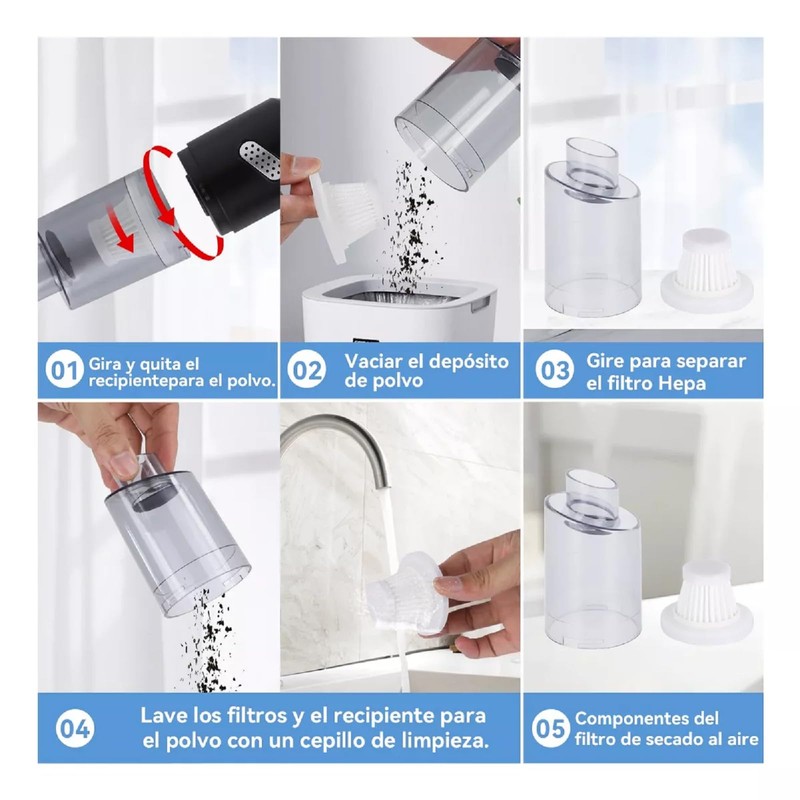 01 Gira y quita el recipientepara el polvo.

02 Vaciar el depósito de polvo

03 Gire para separar el filtro Hepa

04 Lave los filtros y el recipiente para el polvo con un cepillo de limpieza.

05 Componentes del filtro de secado al aire