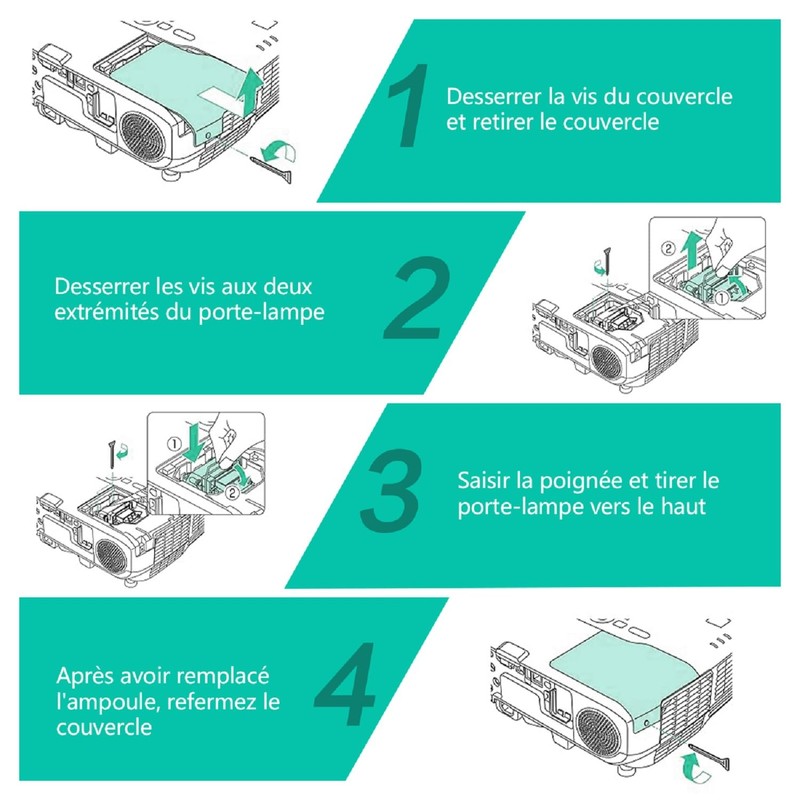 1
Desserrer la vis du couvercle et retirer le couvercle

Desserrer les vis aux deux extrémités du porte-lampe
2

②
①

①
②

3
Saisir la poignée et tirer le porte-lampe vers le haut

Après avoir remplacé l'ampoule, refermez le couvercle
4