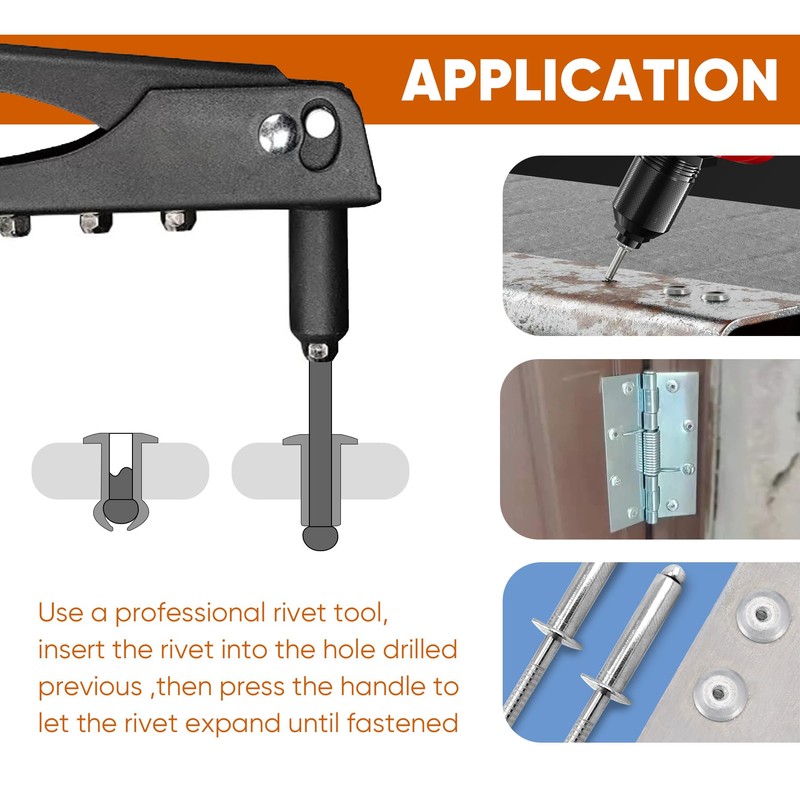 APPLICATION

Use a professional rivet tool, insert the rivet into the hole drilled previous ,then press the handle to let the rivet expand until fastened