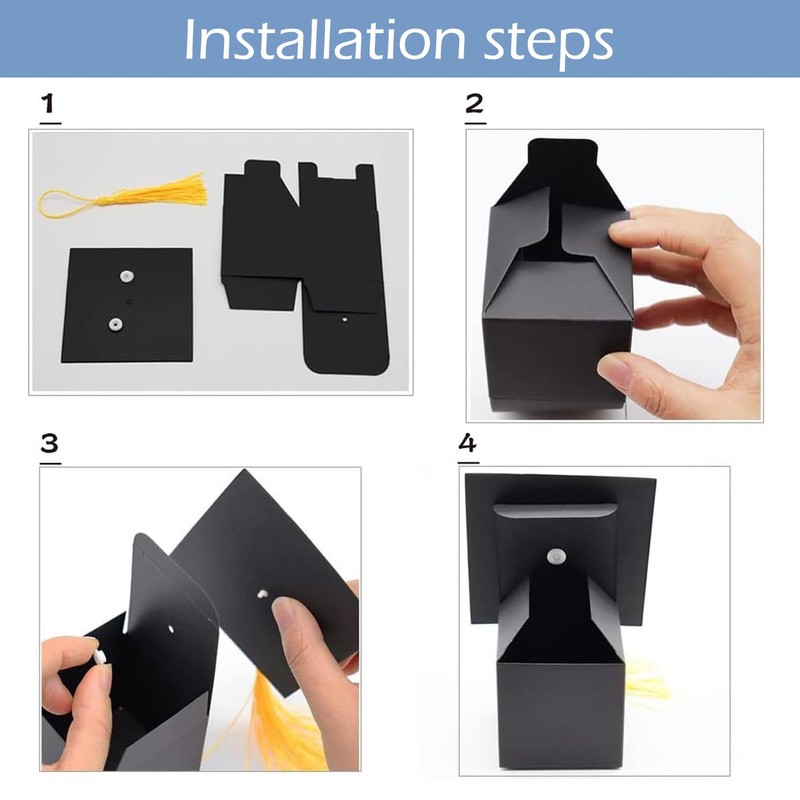 Installation steps

1

2

3

4