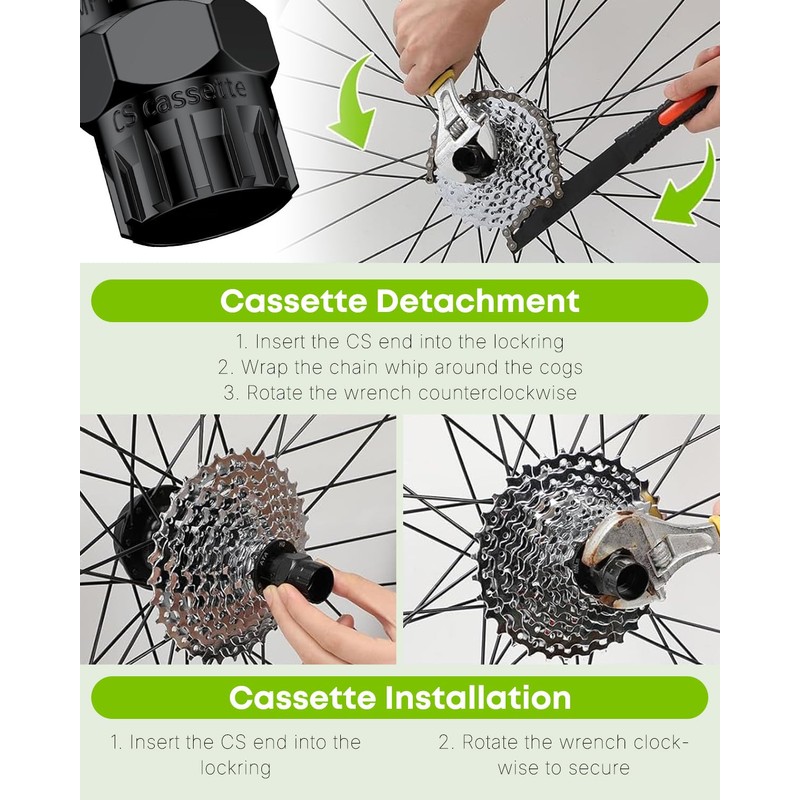 CS Cassette

Cassette Detachment

1. Insert the CS end into the lockring
2. Wrap the chain whip around the cogs
3. Rotate the wrench counterclockwise

Cassette Installation

1. Insert the CS end into the lockring

2. Rotate the wrench clockwise to secure