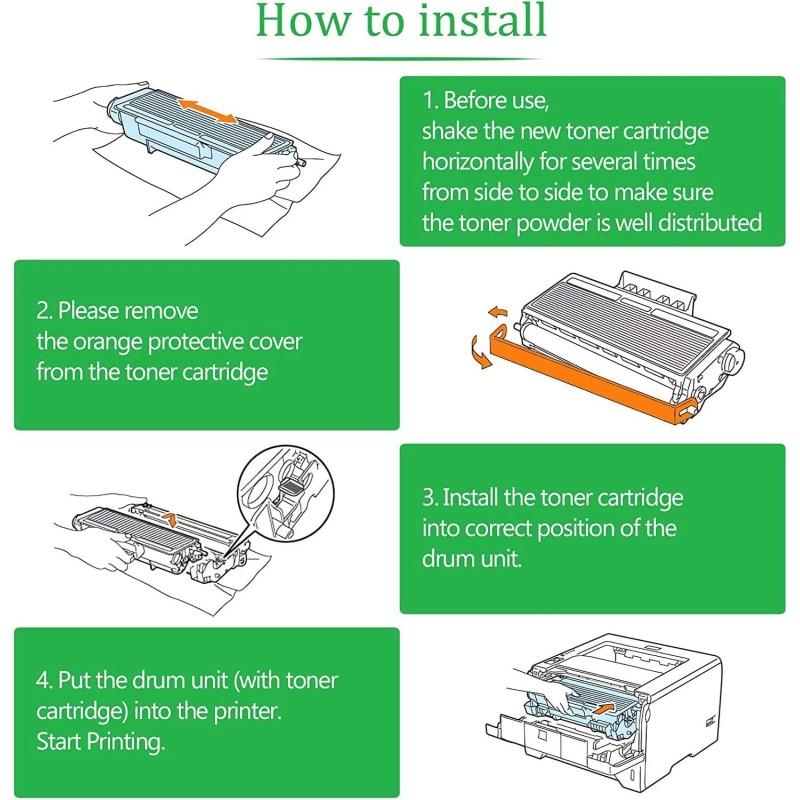 How to install

1. Before use,
shake the new toner cartridge horizontally for several times from side to side to make sure the toner powder is well distributed

2. Please remove
the orange protective cover from the toner cartridge

3. Install the toner cartridge into correct position of the drum unit.

4. Put the drum unit (with toner cartridge) into the printer.
Start Printing.