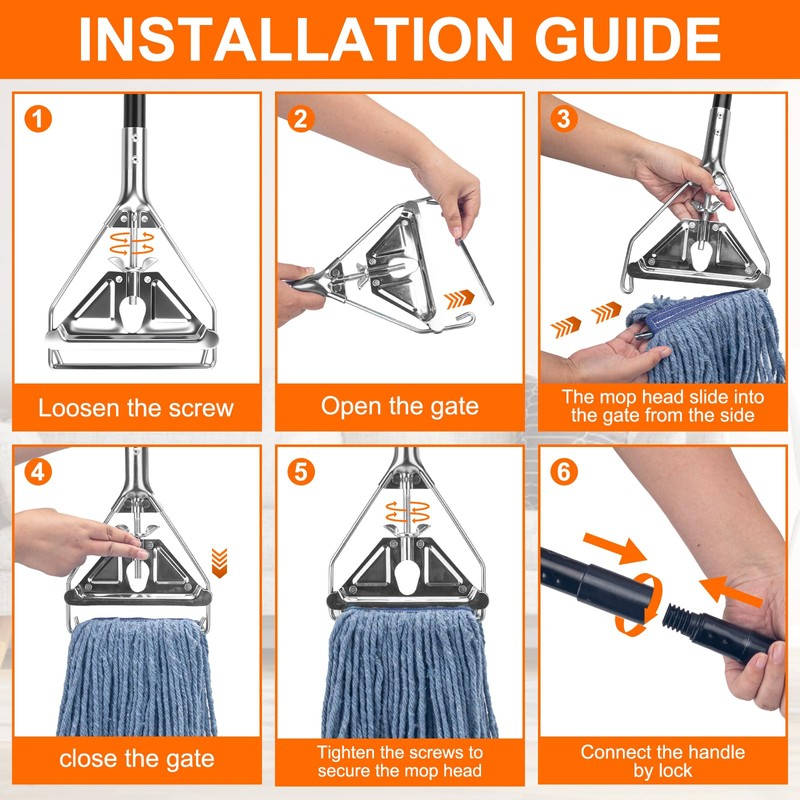 INSTALLATION GUIDE

1
Loosen the screw

2
Open the gate

3
The mop head slide into the gate from the side

4
close the gate

5
Tighten the screws to secure the mop head

6
Connect the handle by lock