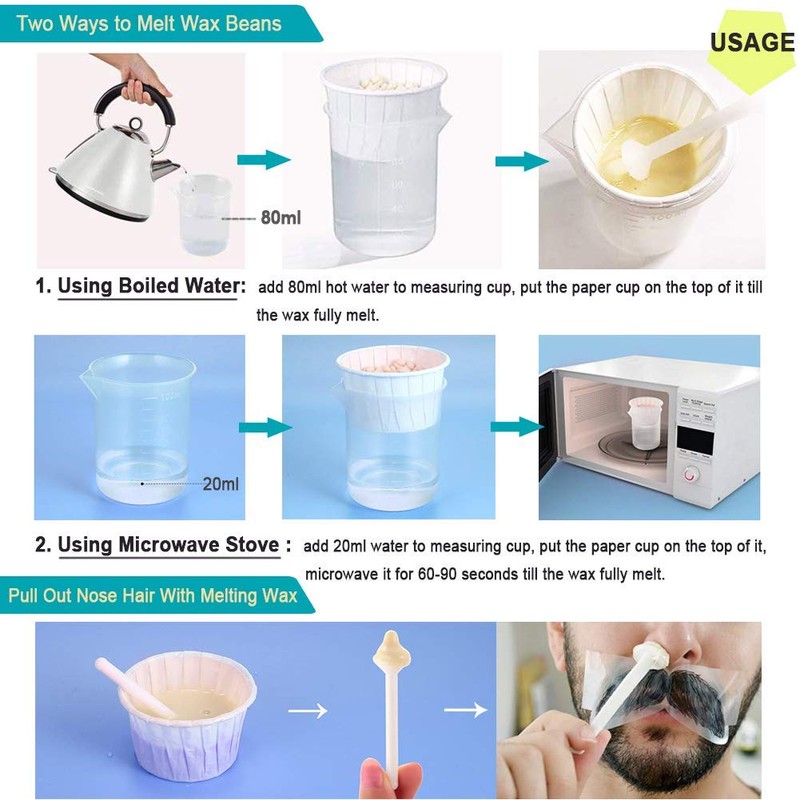 Two Ways to Melt Wax Beans

USAGE

80ml

1. Using Boiled Water: add 80ml hot water to measuring cup, put the paper cup on the top of it till the wax fully melt.

20ml

2. Using Microwave Stove : add 20ml water to measuring cup, put the paper cup on the top of it, microwave it for 60-90 seconds till the wax fully melt.

Pull Out Nose Hair With Melting Wax