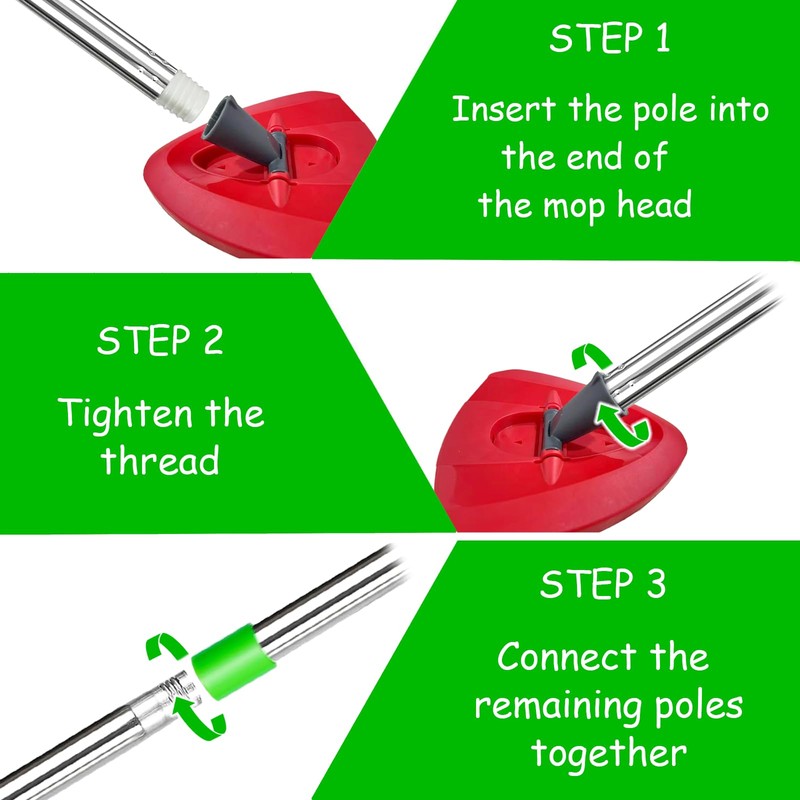 STEP 1

Insert the pole into the end of the mop head

STEP 2

Tighten the thread

STEP 3

Connect the remaining poles together