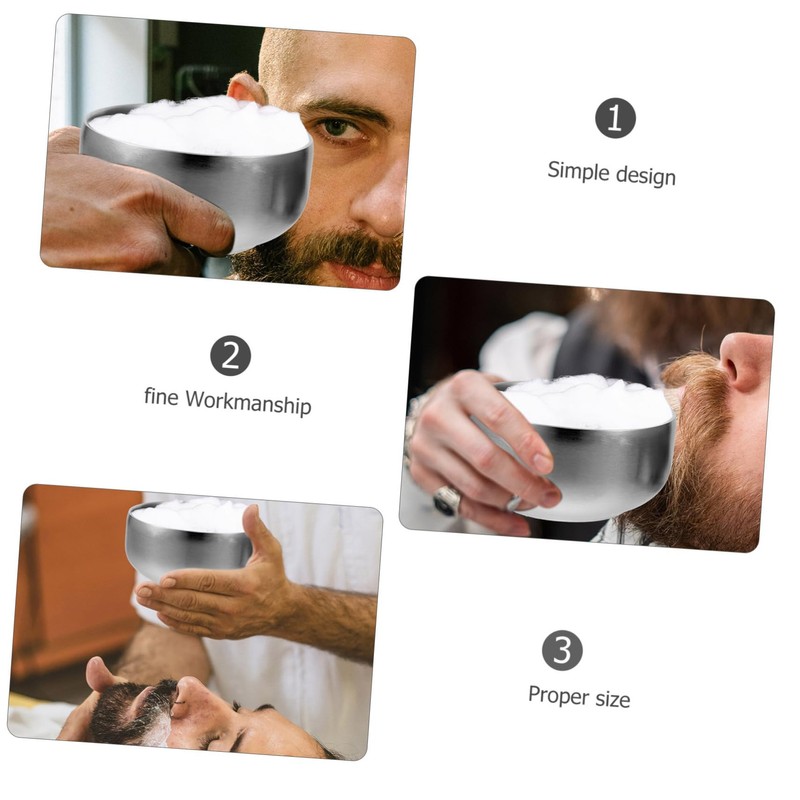 1
Simple design

2
fine Workmanship

3
Proper size