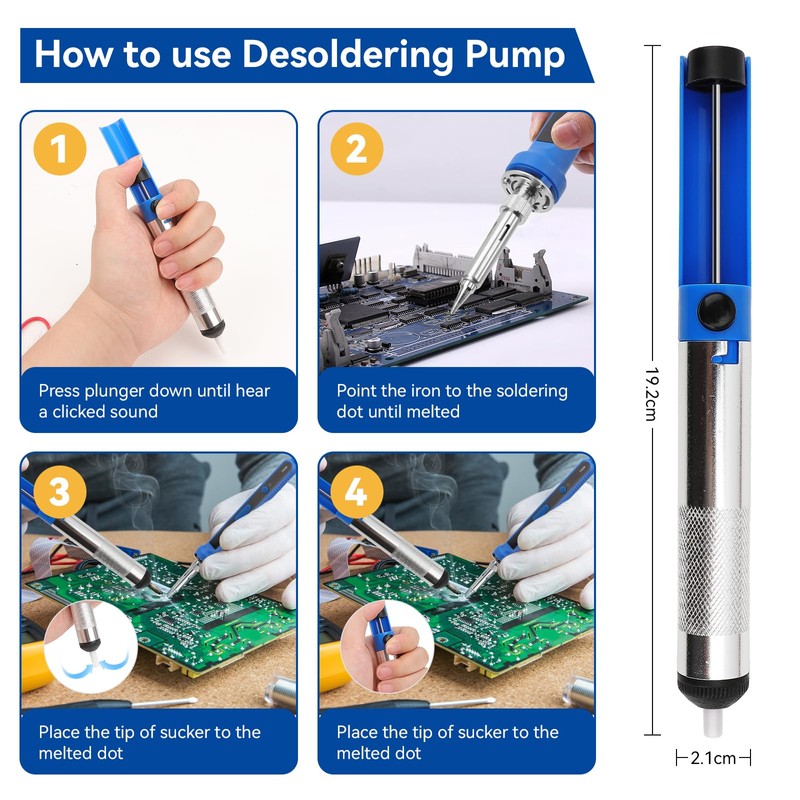 How to use Desoldering Pump

1

Press plunger down until hear a clicked sound

2

Point the iron to the soldering dot until melted

3

Place the tip of sucker to the melted dot

4

Place the tip of sucker to the melted dot

19.2cm

2.1cm