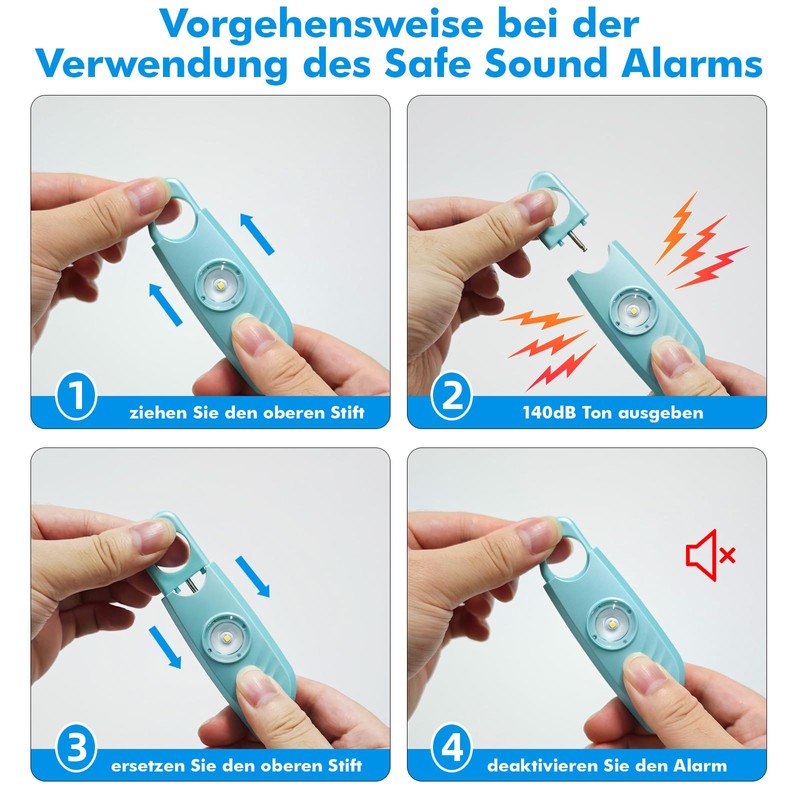 Vorgehensweise bei der Verwendung des Safe Sound Alarms

1 ziehen Sie den oberen Stift

2 140dB Ton ausgeben

3 ersetzen Sie den oberen Stift

4 deaktivieren Sie den Alarm