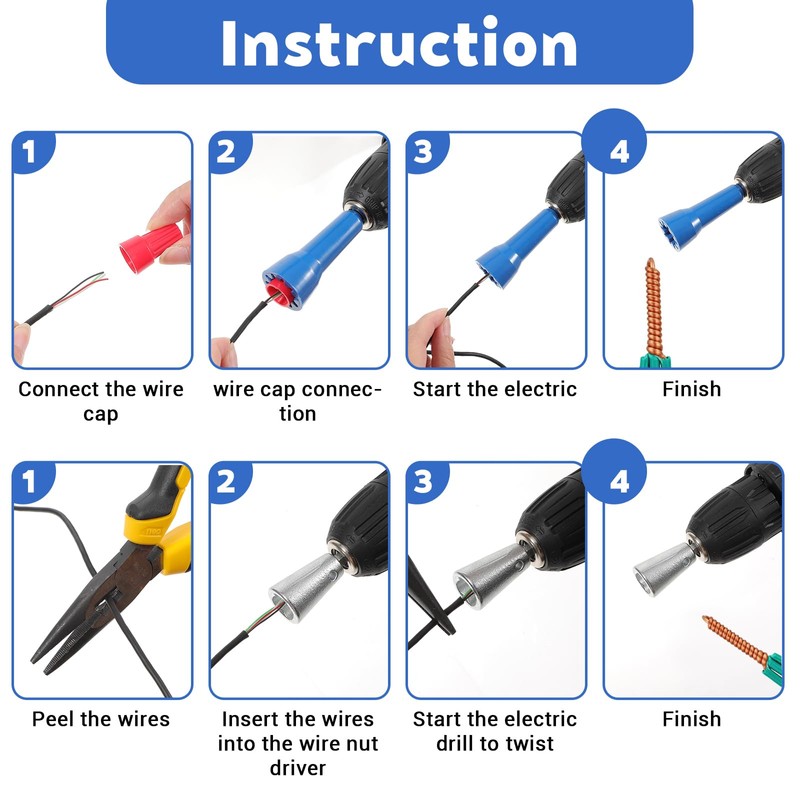 Instruction

1
Connect the wire cap

2
wire cap connection

3
Start the electric

4
Finish

1
Peel the wires

2
Insert the wires into the wire nut driver

3
Start the electric drill to twist

4
Finish