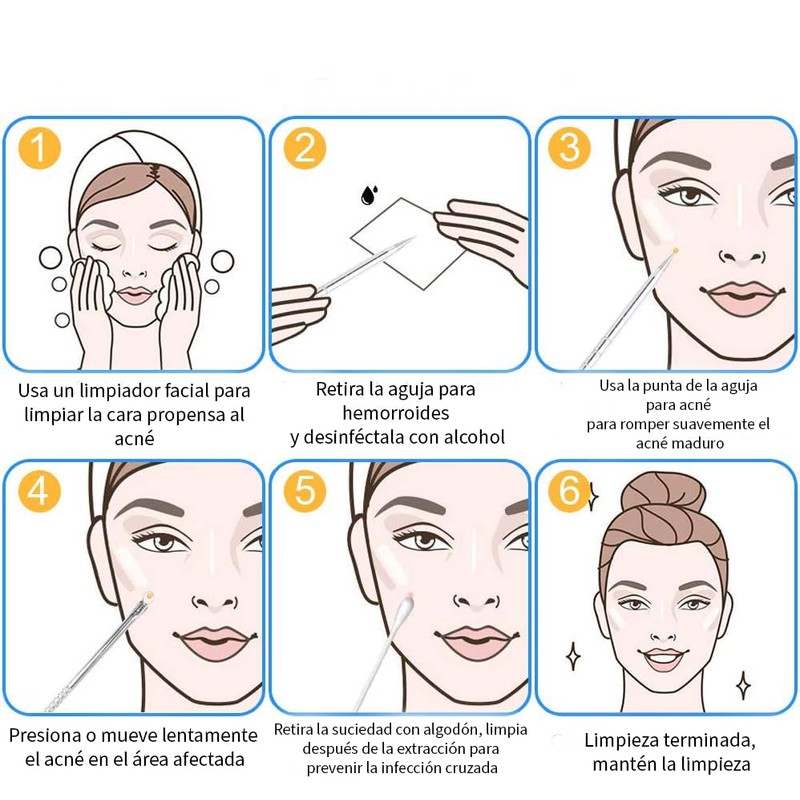 1

Usa un limpiador facial para limpiar la cara propensa al acné

2

Retira la aguja para hemorroides
y desinféctala con alcohol

3

Usa la punta de la aguja para acné
para romper suavemente el acné maduro

4

Presiona o mueve lentamente el acné en el área afectada

5

Retira la suciedad con algodón, limpia después de la extracción para prevenir la infección cruzada

6

Limpieza terminada, mantén la limpieza