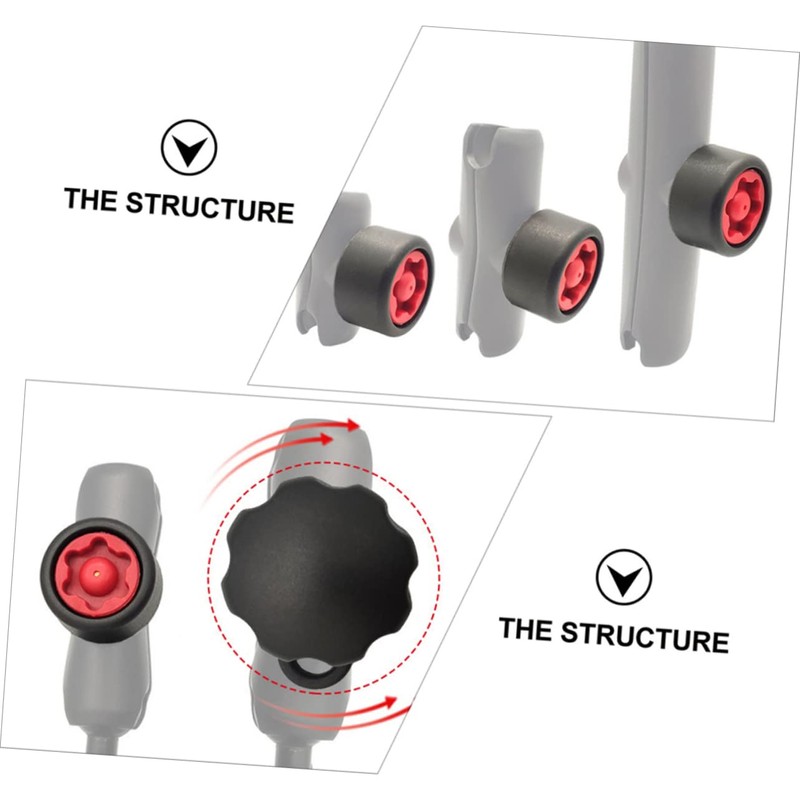 THE STRUCTURE

THE STRUCTURE