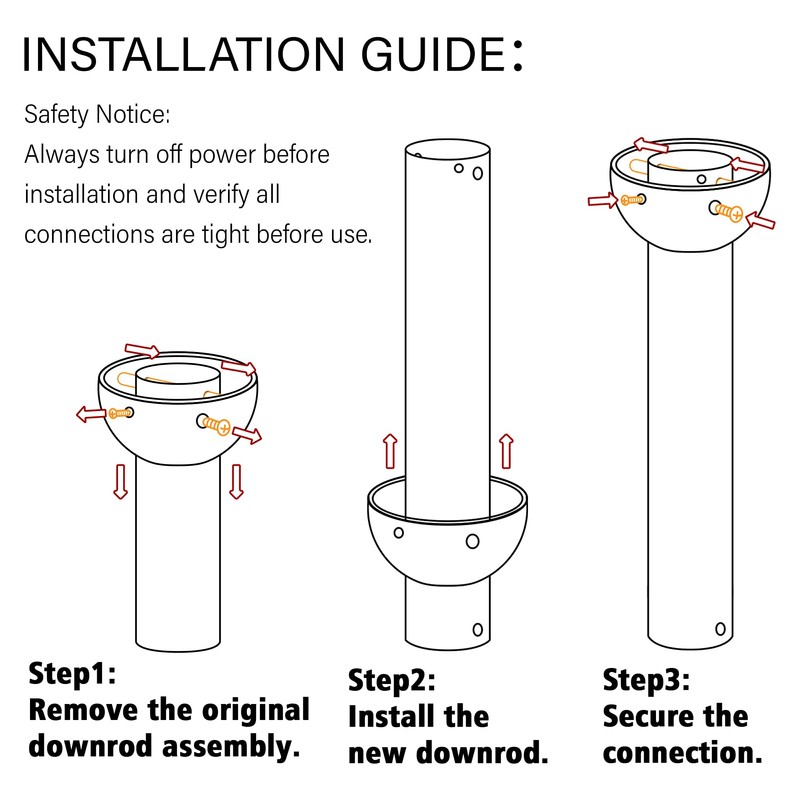 INSTALLATION GUIDE:

Safety Notice:
Always turn off power before installation and verify all connections are tight before use.

Step1:
Remove the original downrod assembly.

Step2:
Install the new downrod.

Step3:
Secure the connection.