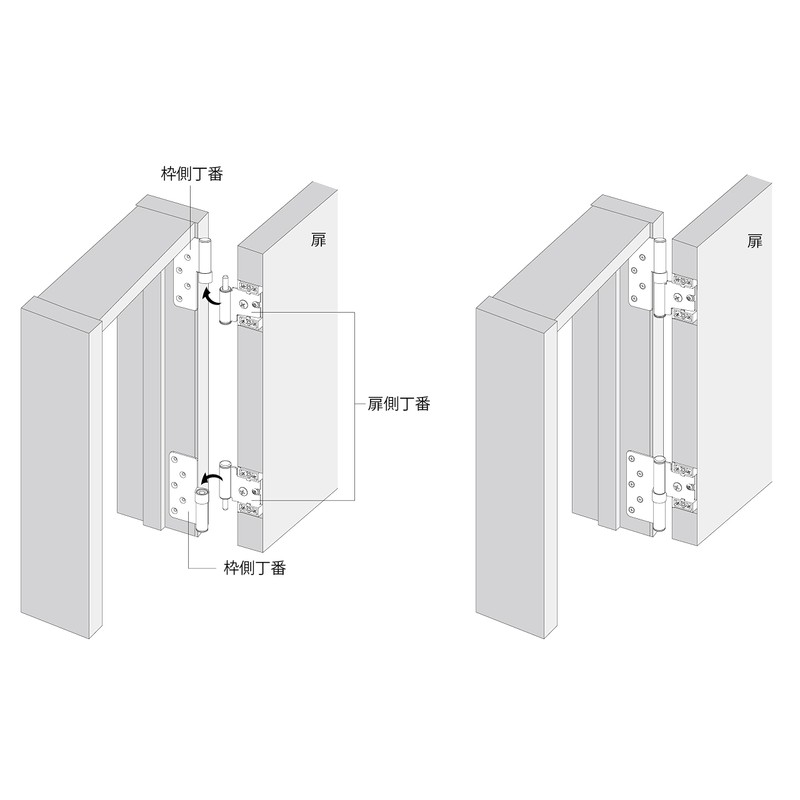 枠側丁番

扉

扉側丁番

枠側丁番

扉