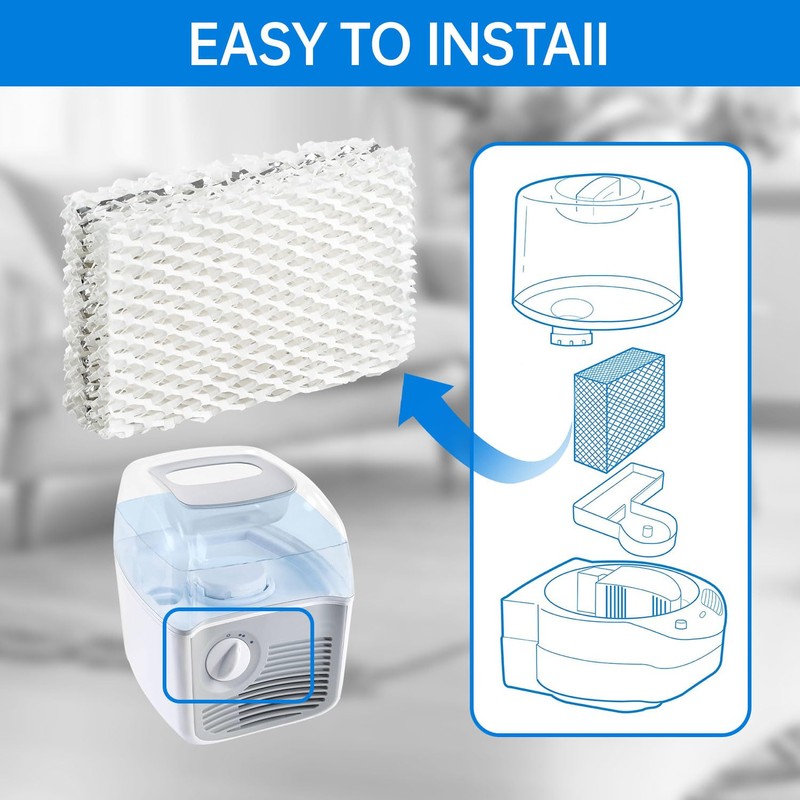 EASY TO INSTAII