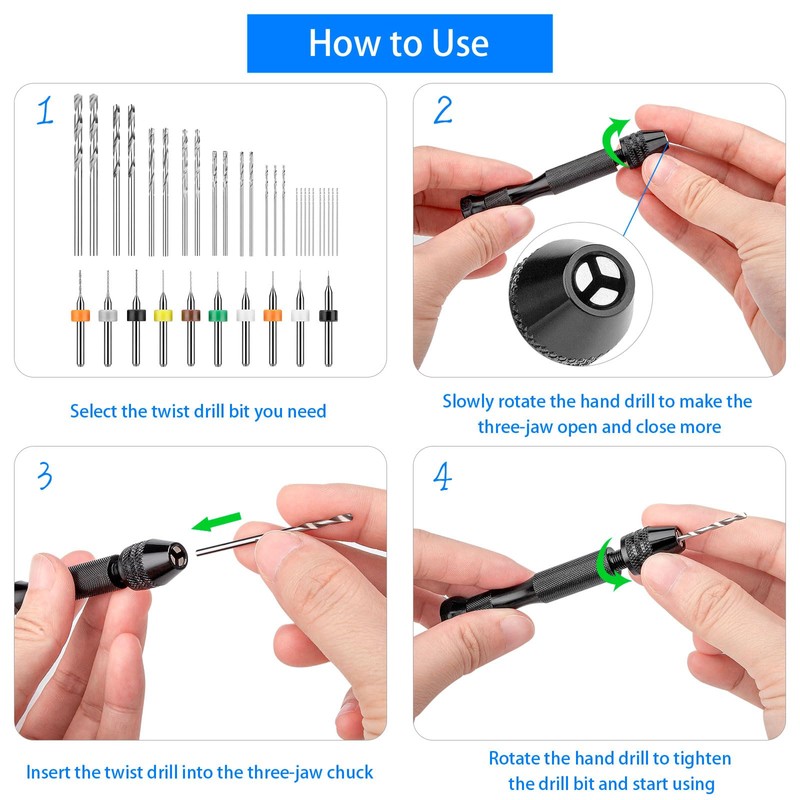 How to Use

1

Select the twist drill bit you need

2

Slowly rotate the hand drill to make the three-jaw open and close more

3

Insert the twist drill into the three-jaw chuck

4

Rotate the hand drill to tighten the drill bit and start using