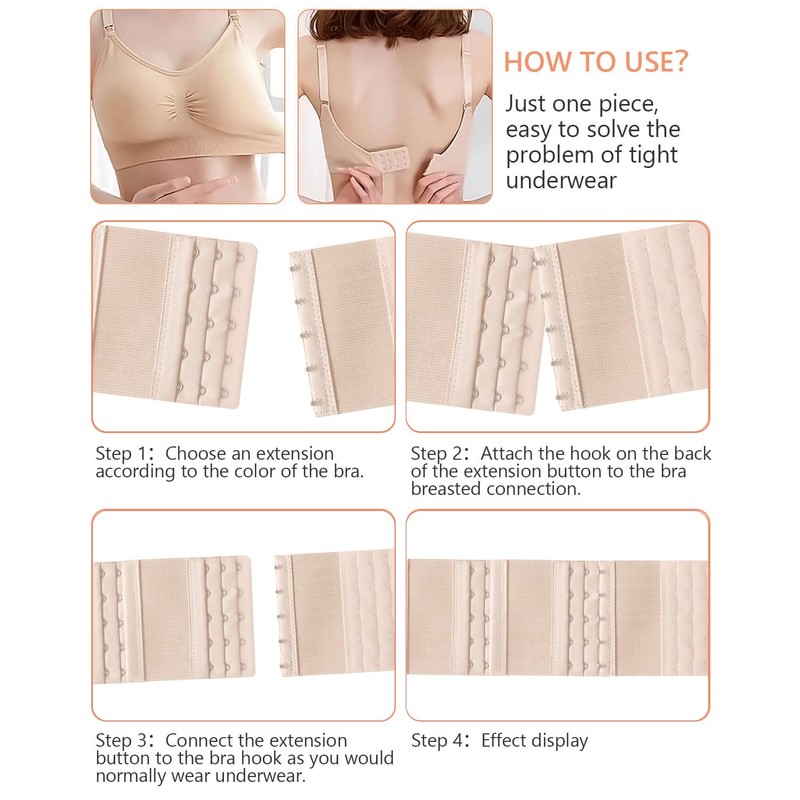 HOW TO USE?
Just one piece, easy to solve the problem of tight underwear

Step 1：Choose an extension according to the color of the bra.

Step 2：Attach the hook on the back of the extension button to the bra breasted connection.

Step 3：Connect the extension button to the bra hook as you would normally wear underwear.

Step 4：Effect display