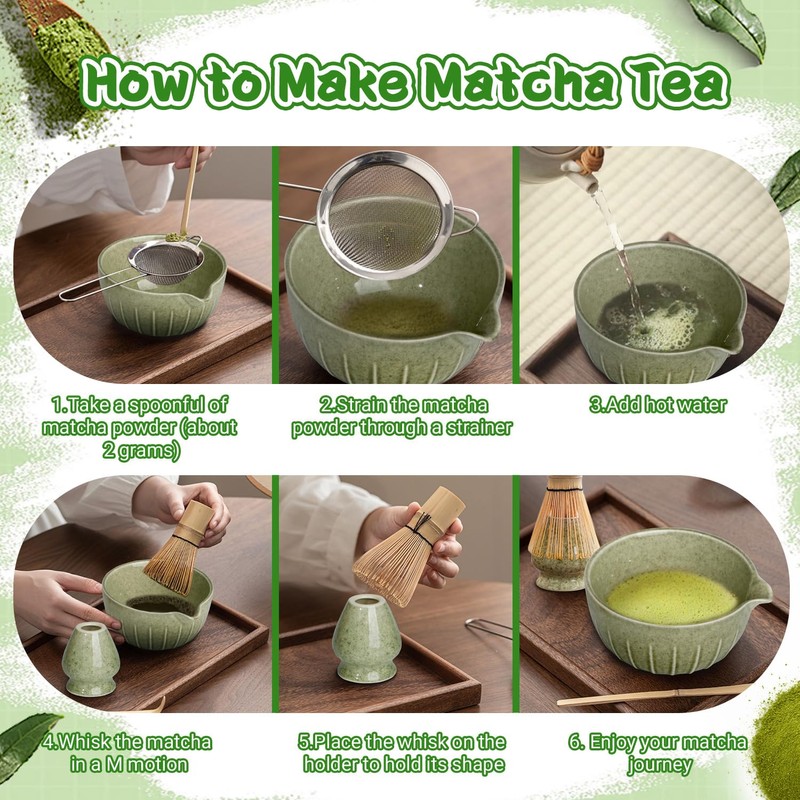 How to Make Matcha Tea

1.Take a spoonful of matcha powder (about 2 grams)

2.Strain the matcha powder through a strainer

3.Add hot water

4.Whisk the matcha in a M motion

5.Place the whisk on the holder to hold its shape

6. Enjoy your matcha journey