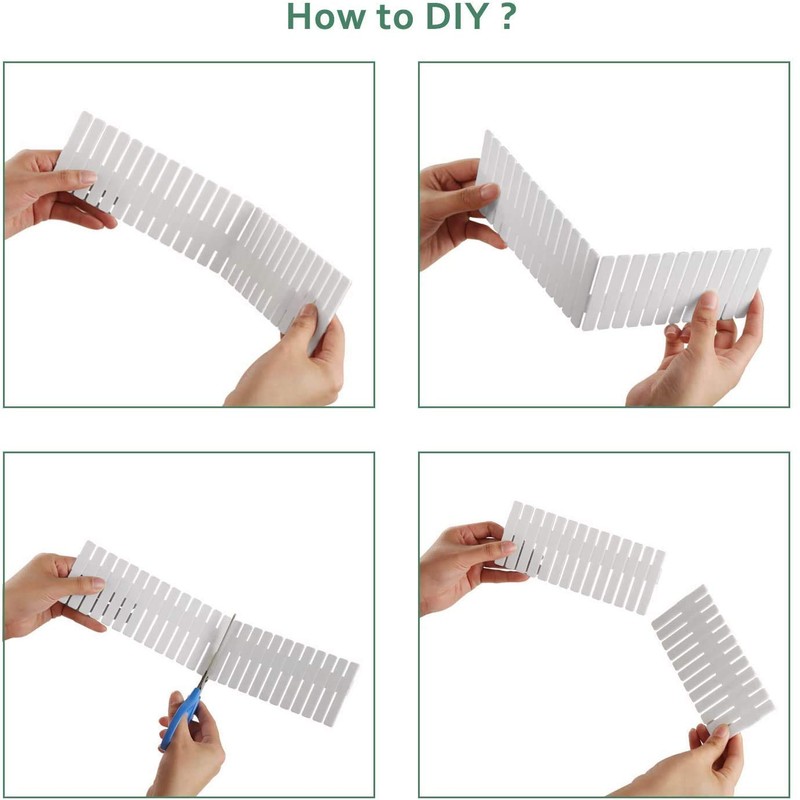 How to DIY ?