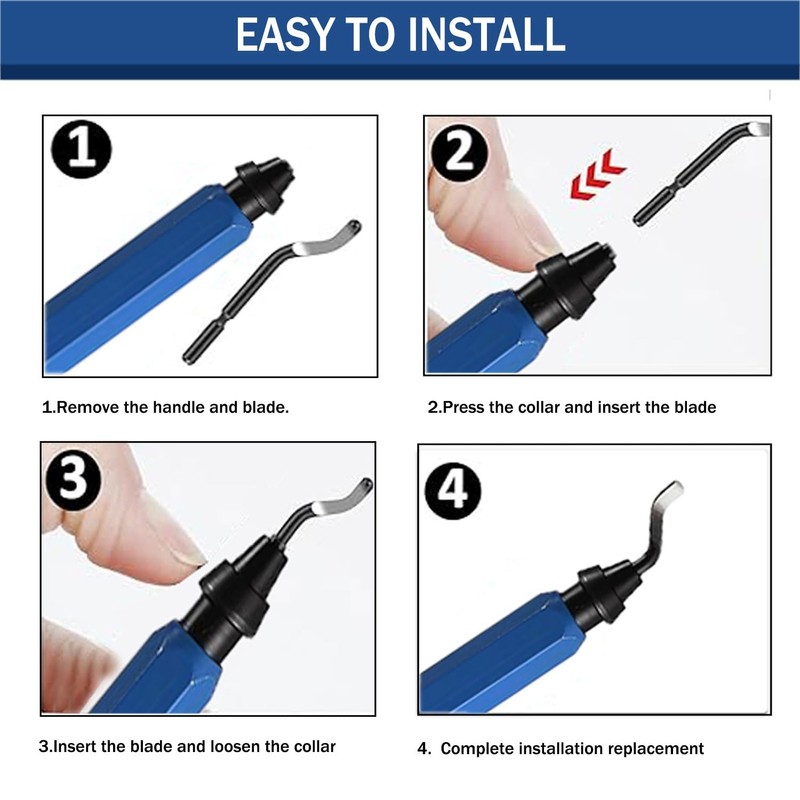 EASY TO INSTALL

1

1.Remove the handle and blade.

2

2.Press the collar and insert the blade

3

3.Insert the blade and loosen the collar

4

4. Complete installation replacement