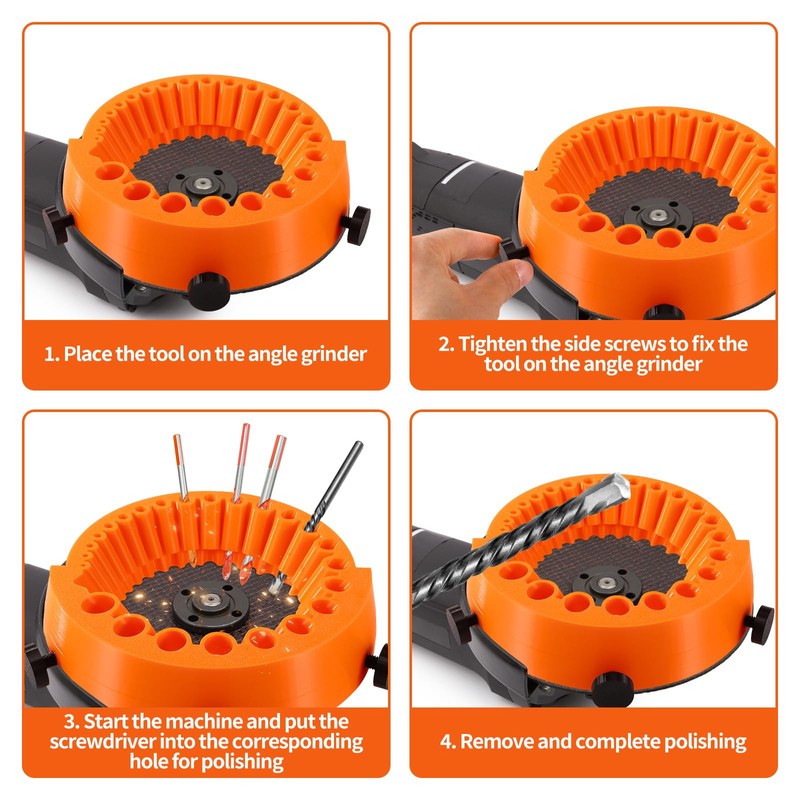 1. Place the tool on the angle grinder

2. Tighten the side screws to fix the tool on the angle grinder

3. Start the machine and put the screwdriver into the corresponding hole for polishing

4. Remove and complete polishing