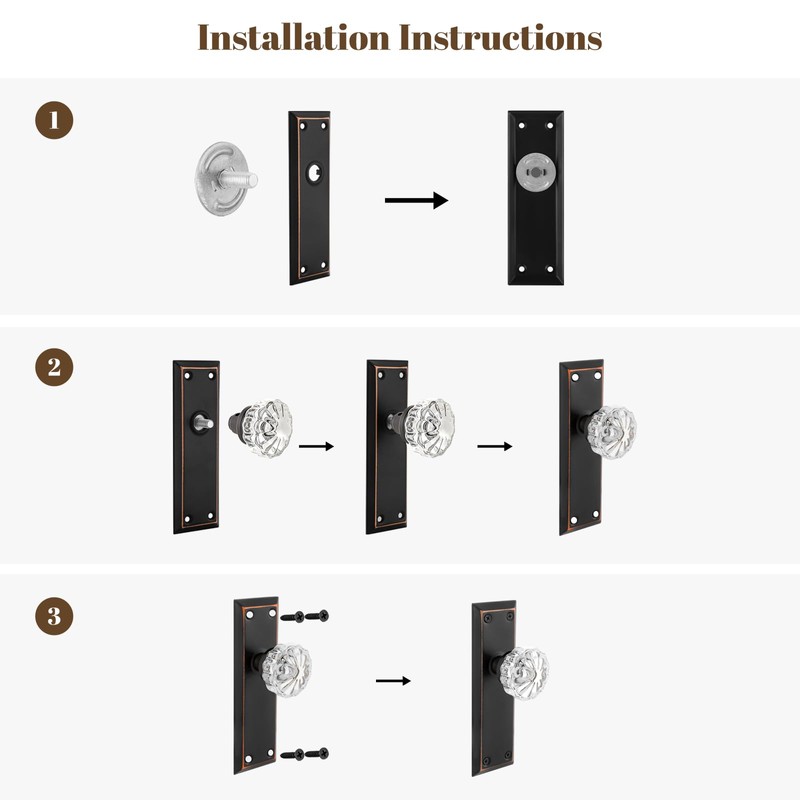 Installation Instructions

1

2

3